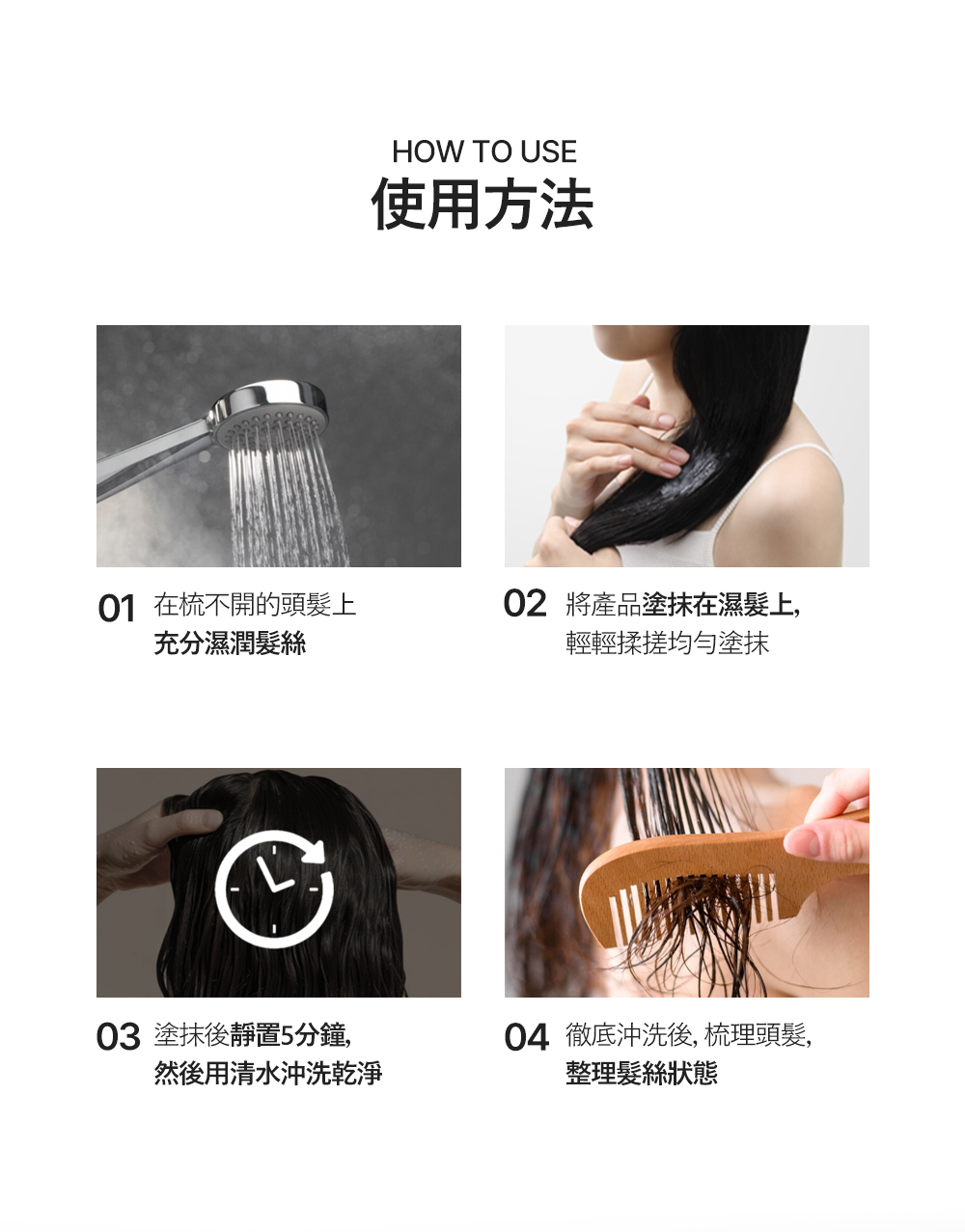 HOW TO USE
使用方法

01 在梳不開的頭髮上
充分濕潤髮絲

02 將產品塗抹在濕髮上,
輕輕揉搓均勻塗抹

03 塗抹後靜置5分鐘,
然後用清水沖洗乾淨

04 徹底沖洗後, 梳理頭髮,
整理髮絲狀態