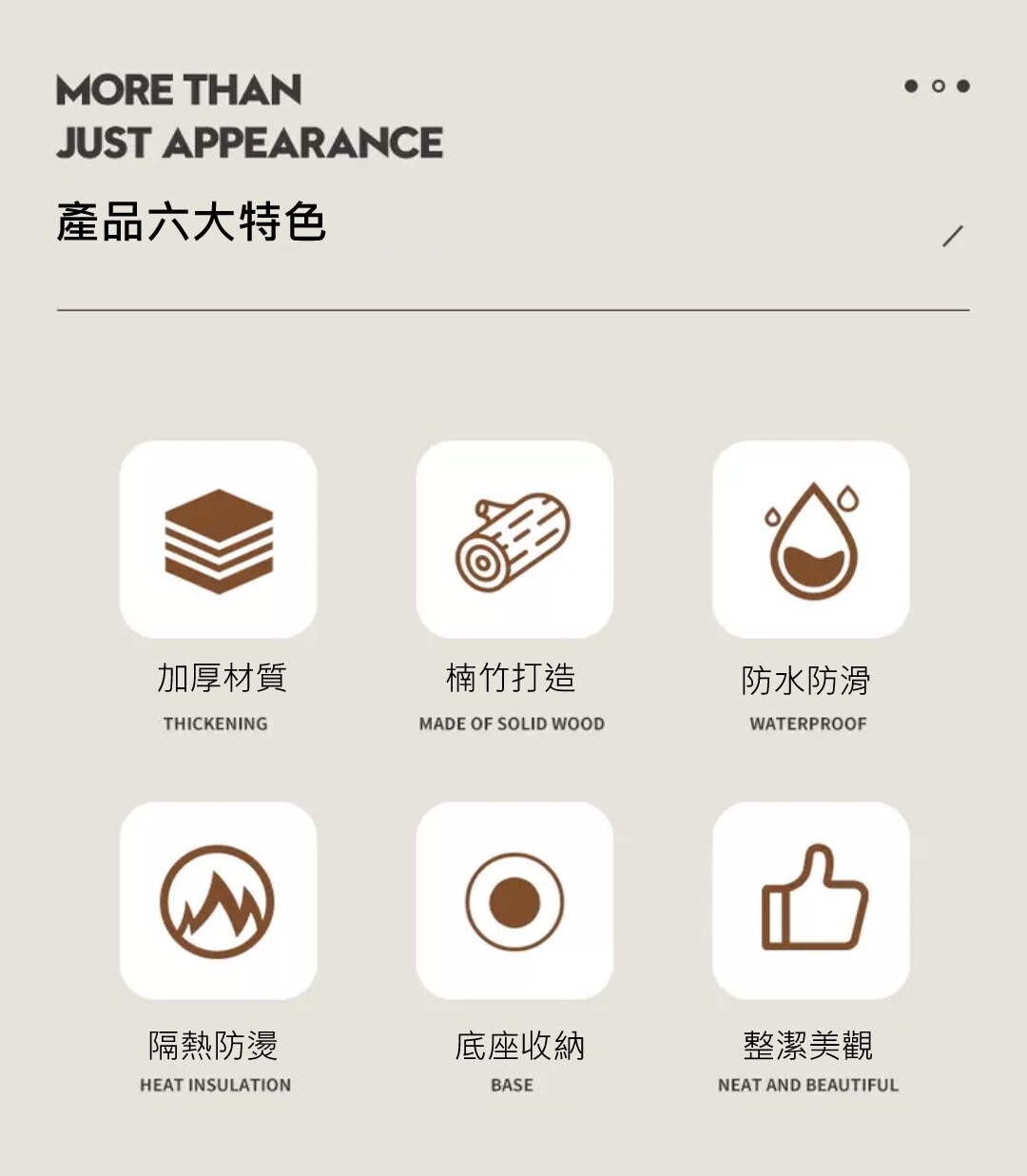 MORE THAN
JUST APPEARANCE

產品六大特色

加厚材質
THICKENING

楠竹打造
MADE OF SOLID WOOD

防水防滑
WATERPROOF

隔熱防燙
HEAT INSULATION

底座收納
BASE

整潔美觀
NEAT AND BEAUTIFUL