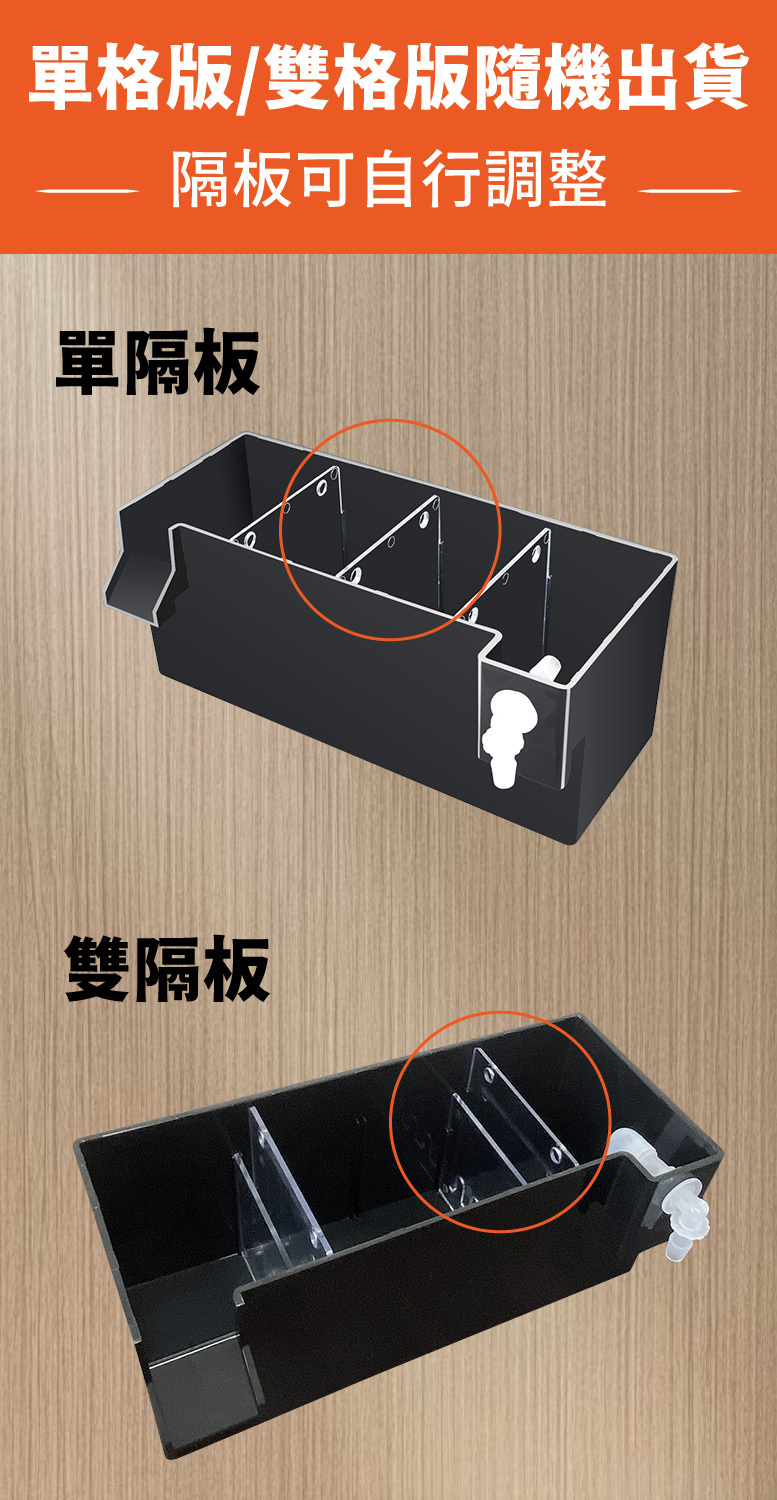 單格版/雙格版隨機出貨

隔板可自行調整

單隔板

雙隔板