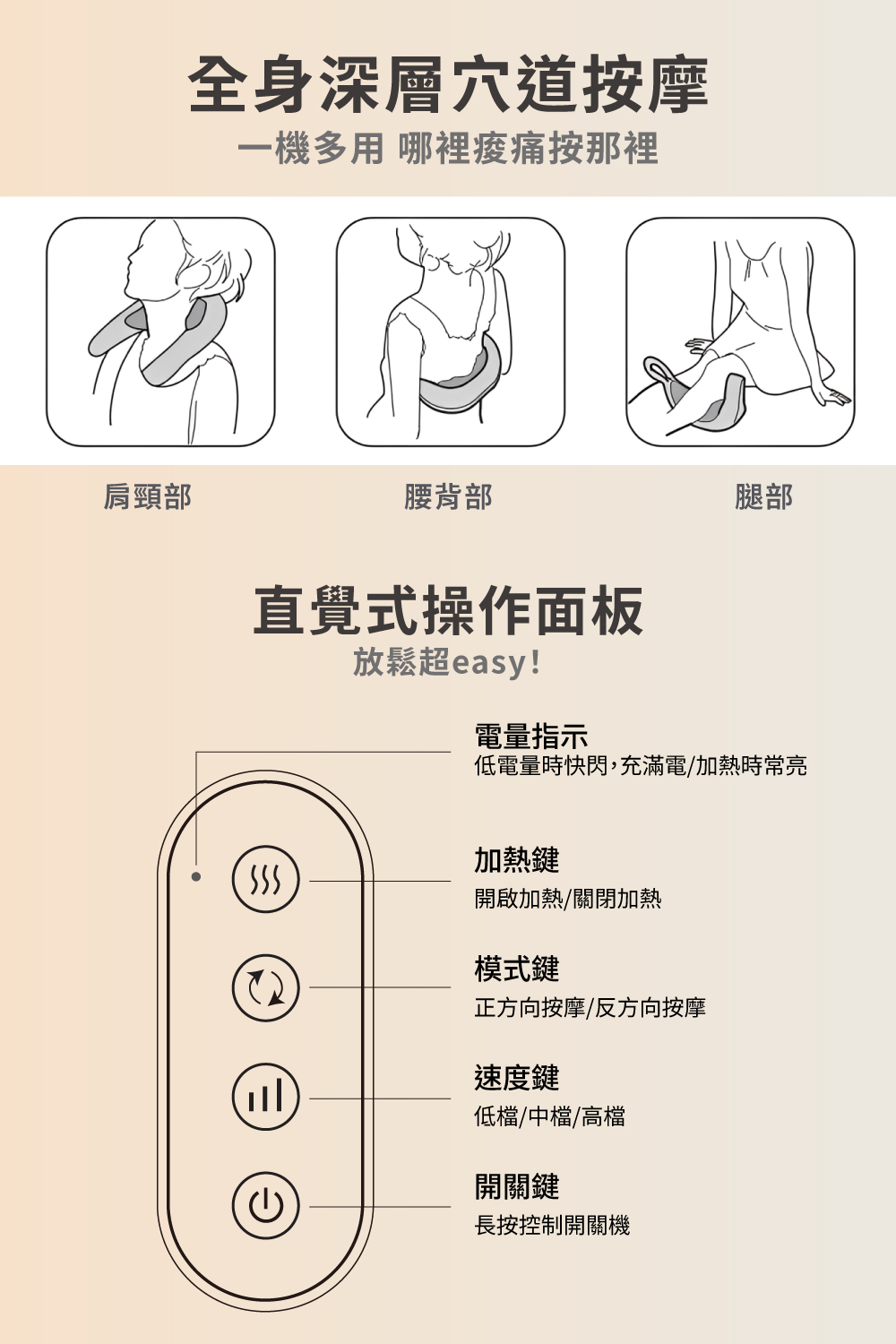 全身深層穴道按摩
一機多用 哪裡痠痛按那裡

肩頸部

腰背部

腿部

直覺式操作面板
放鬆超easy!

電量指示
低電量時快閃,充滿電/加熱時常亮

加熱鍵
開啟加熱/關閉加熱

模式鍵
正方向按摩/反方向按摩

速度鍵
低檔/中檔/高檔

開關鍵
長按控制開關機