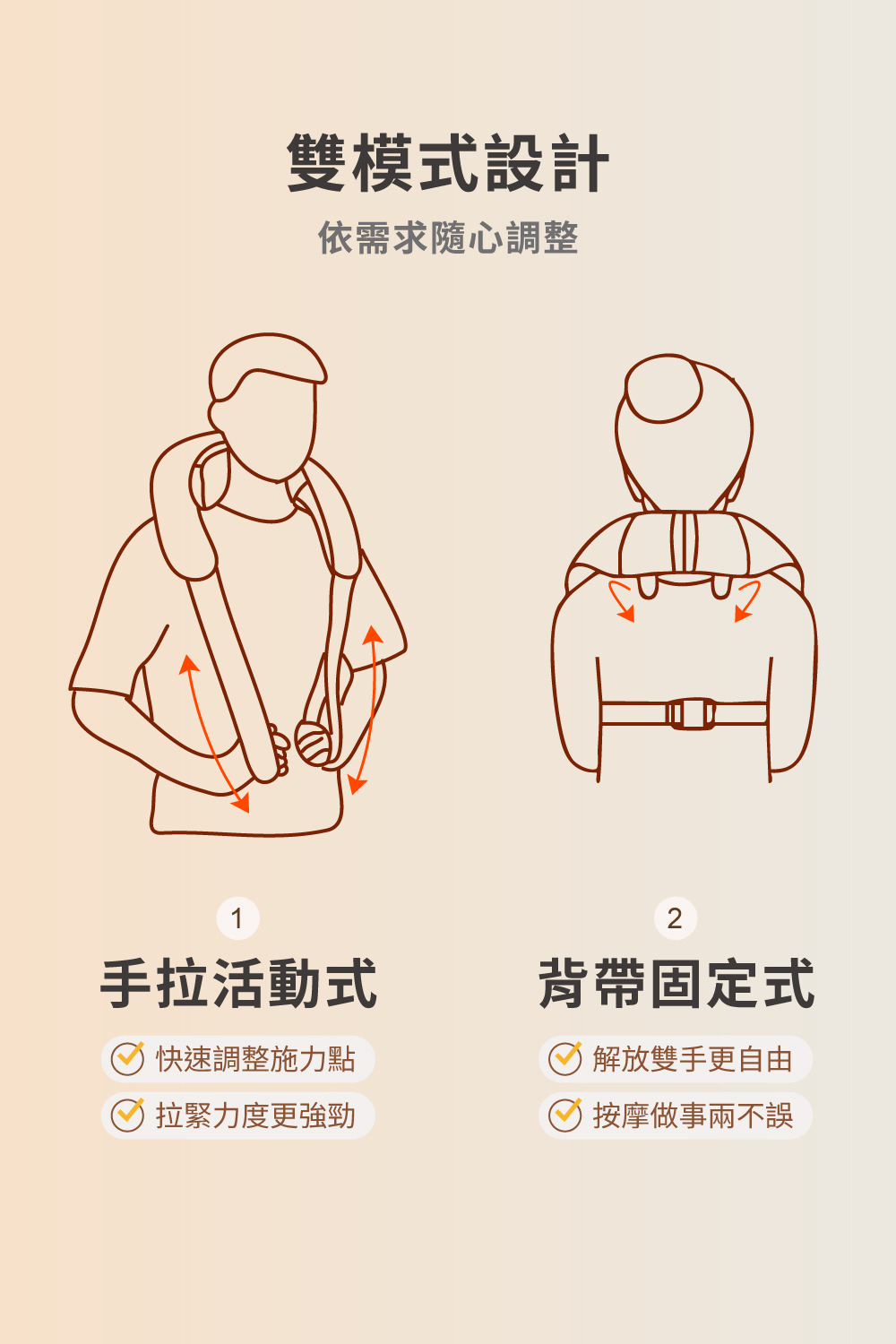 雙模式設計

依需求隨心調整

1

手拉活動式

快速調整施力點

拉緊力度更強勁

2

背帶固定式

解放雙手更自由

按摩做事兩不誤