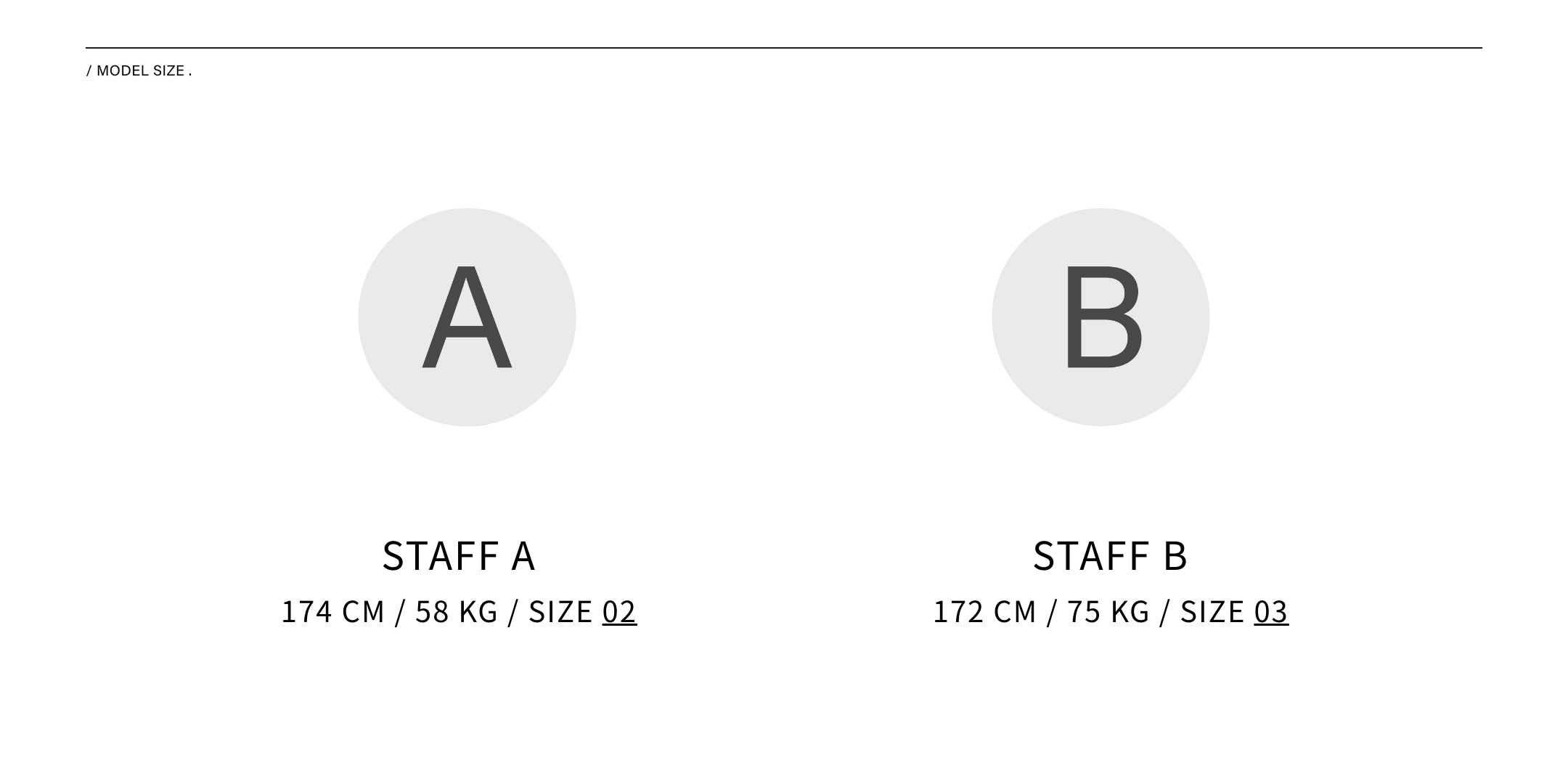 / MODEL SIZE .

A

STAFF A

174 CM / 58 KG / SIZE 02

B

STAFF B

172 CM / 75 KG / SIZE 03