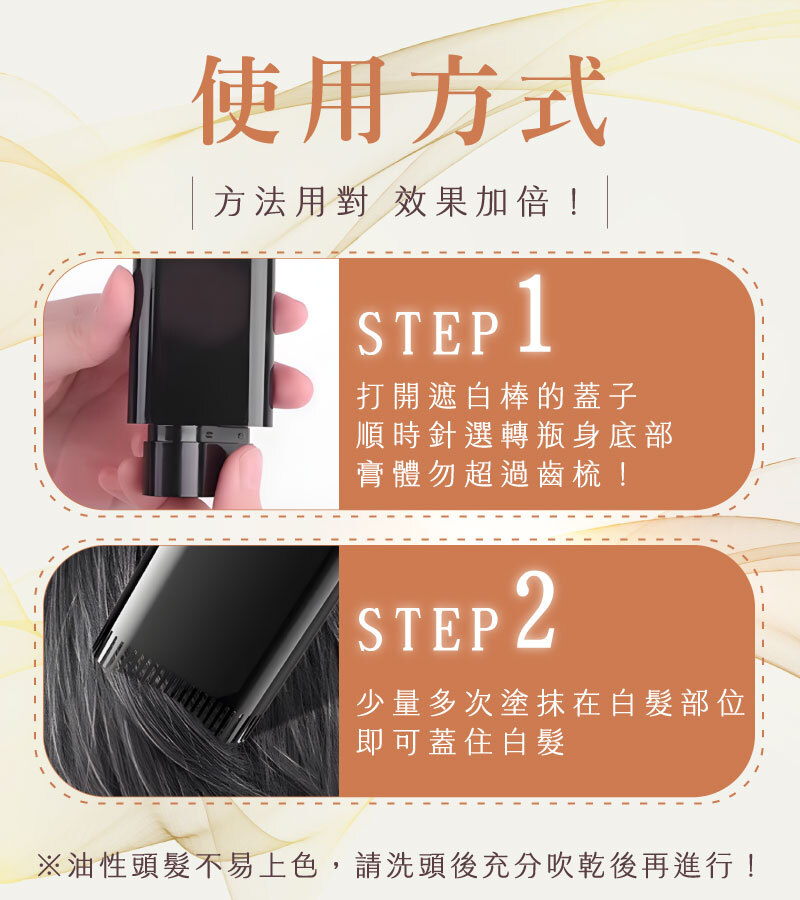 使用方式

方法用對 效果加倍！

STEP 1

打開遮白棒的蓋子
順時針選轉瓶身底部
膏體勿超過齒梳！

STEP 2

少量多次塗抹在白髮部位
即可蓋住白髮

※油性頭髮不易上色，請洗頭後充分吹乾後再進行！