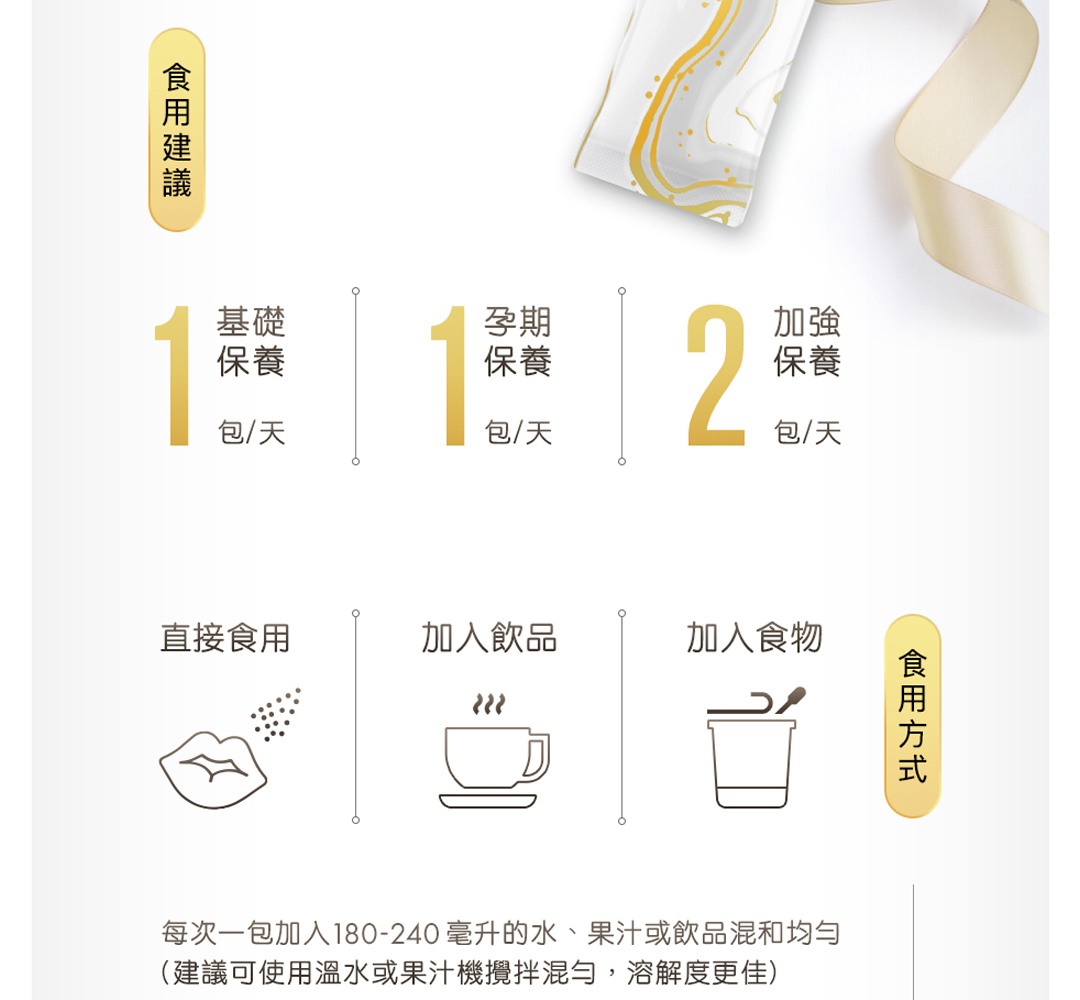 食用建議

1 基礎保養 包/天

1 孕期保養 包/天

2 加強保養 包/天

直接食用

加入飲品

加入食物

食用方式

每次一包加入180-240毫升的水、果汁或飲品混和均勻
(建議可使用溫水或果汁機攪拌混勻，溶解度更佳)