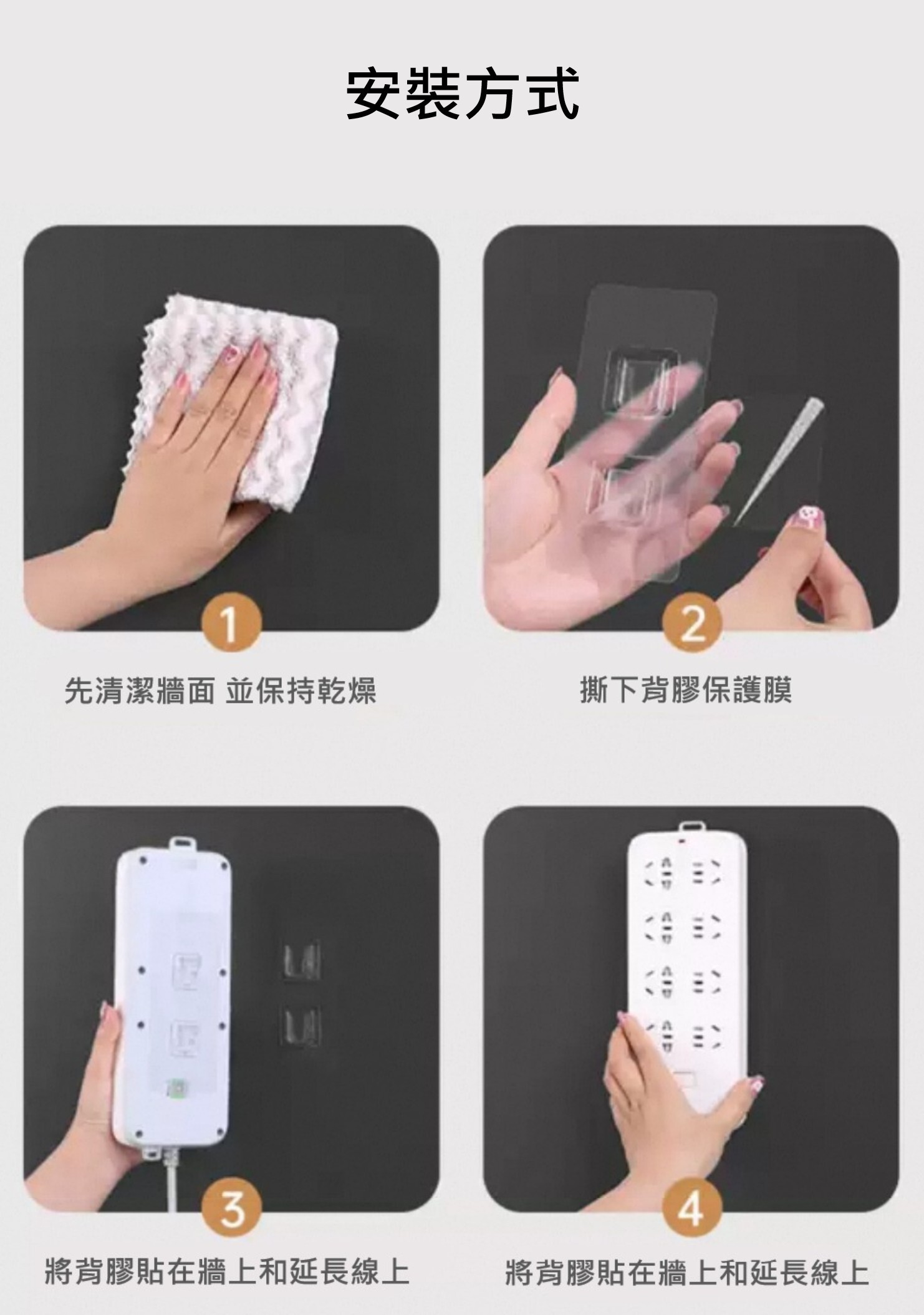 安裝方式

1

先清潔牆面 並保持乾燥

2

撕下背膠保護膜

3

將背膠貼在牆上和延長線上

4

將背膠貼在牆上和延長線上