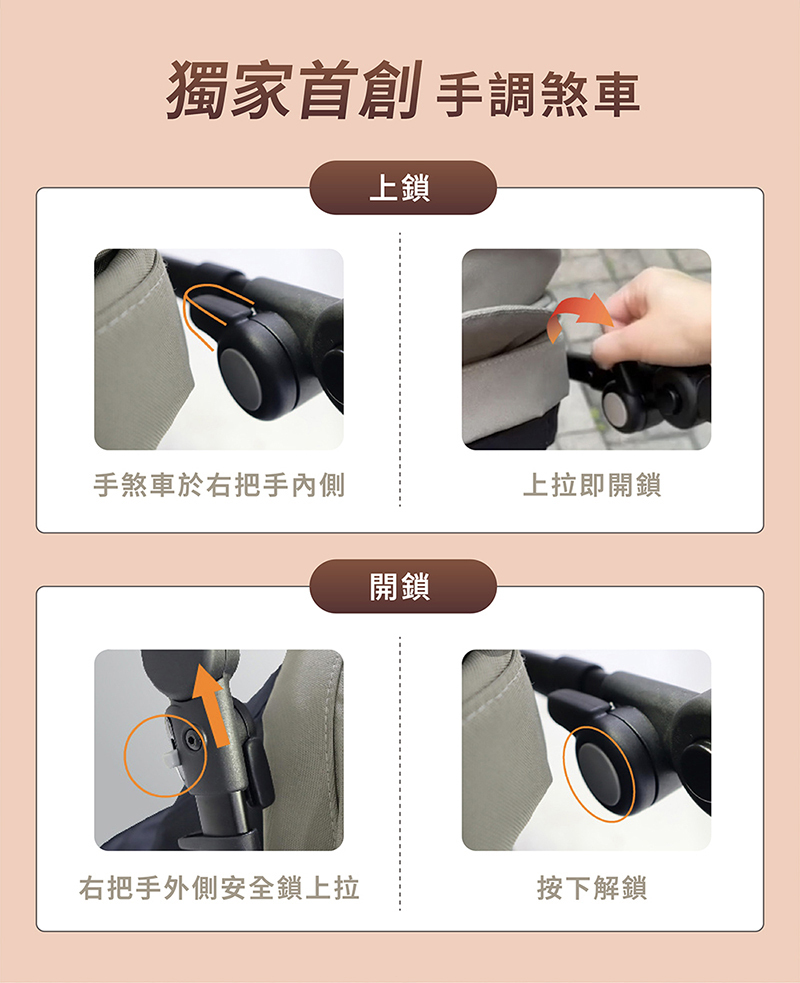 獨家首創 手調煞車

上鎖

手煞車於右把手內側

上拉即開鎖

開鎖

右把手外側安全鎖上拉

按下解鎖