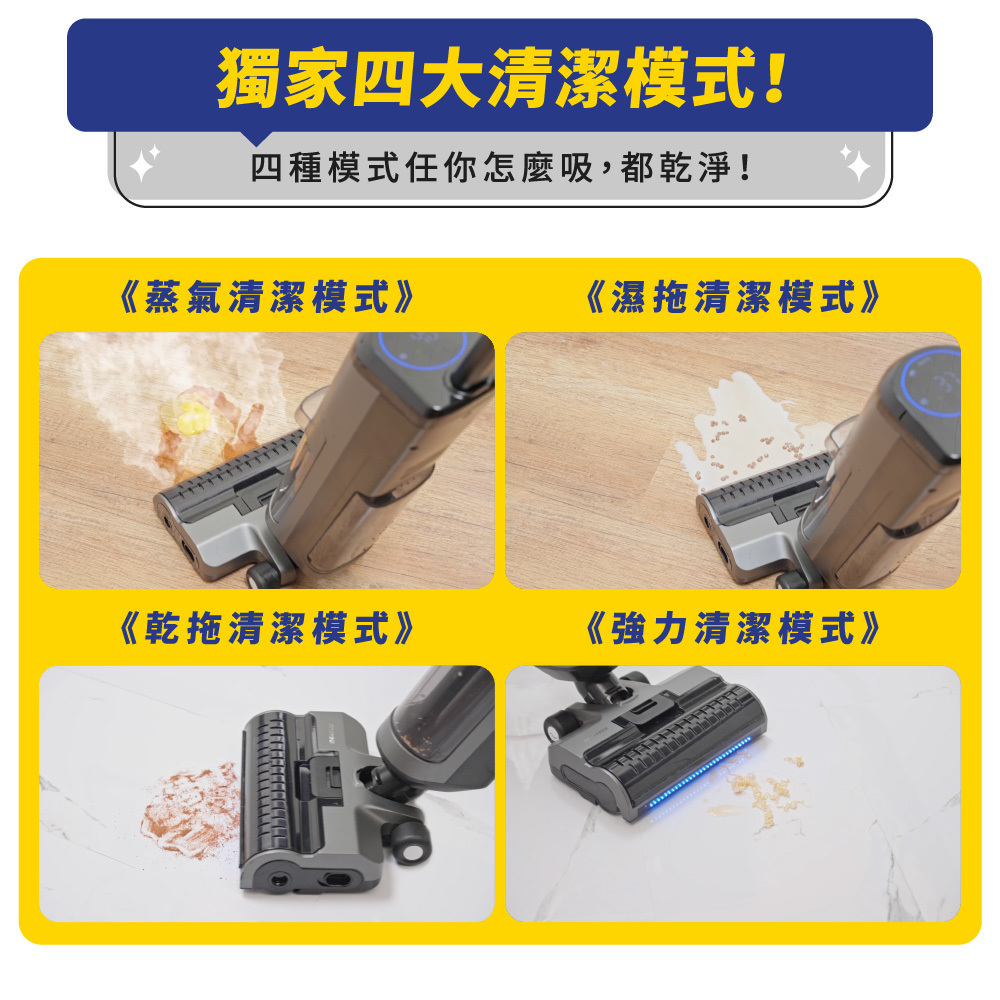 獨家四大清潔模式！

四種模式任你怎麼吸，都乾淨！

《蒸氣清潔模式》

《濕拖清潔模式》

《乾拖清潔模式》

《強力清潔模式》