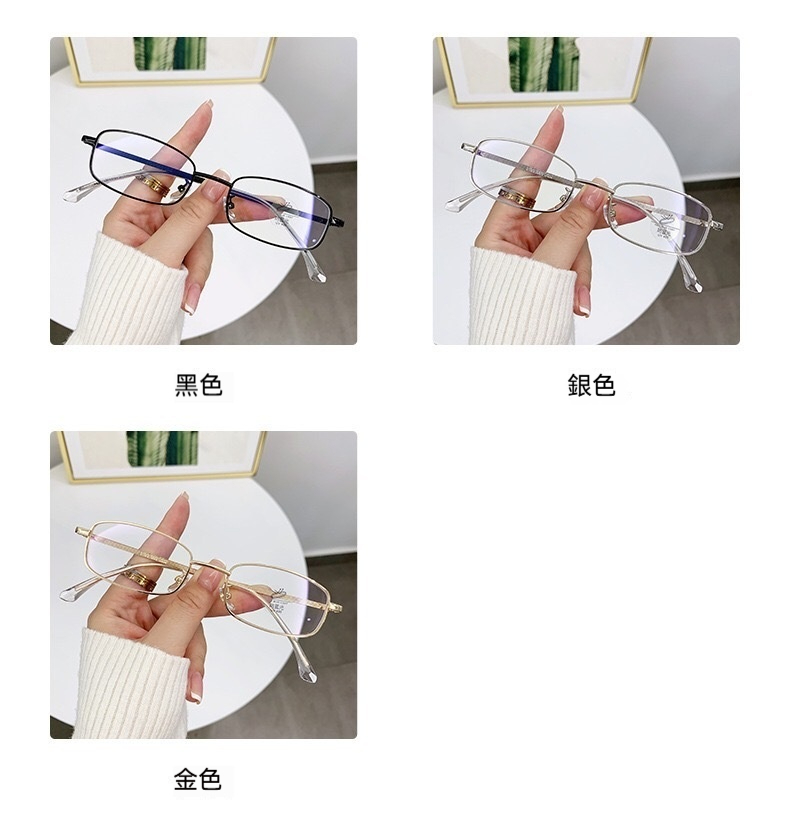 黑色

銀色

金色