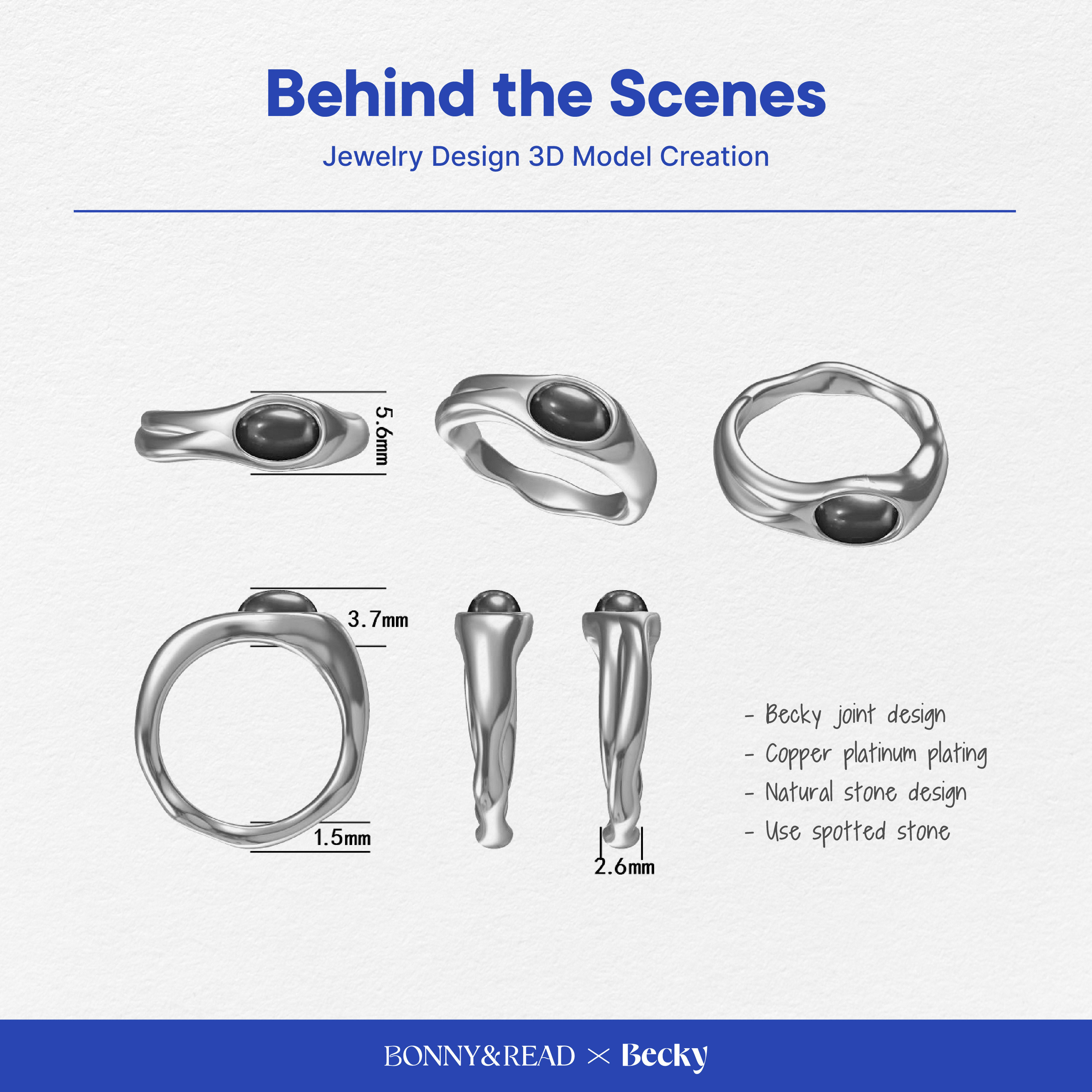 Behind the Scenes

Jewelry Design 3D Model Creation

5.6mm

3.7mm

1.5mm

2.6mm

- Becky joint design
- Copper platinum plating
- Natural stone design
- Use spotted stone

BONNY&READ × Becky