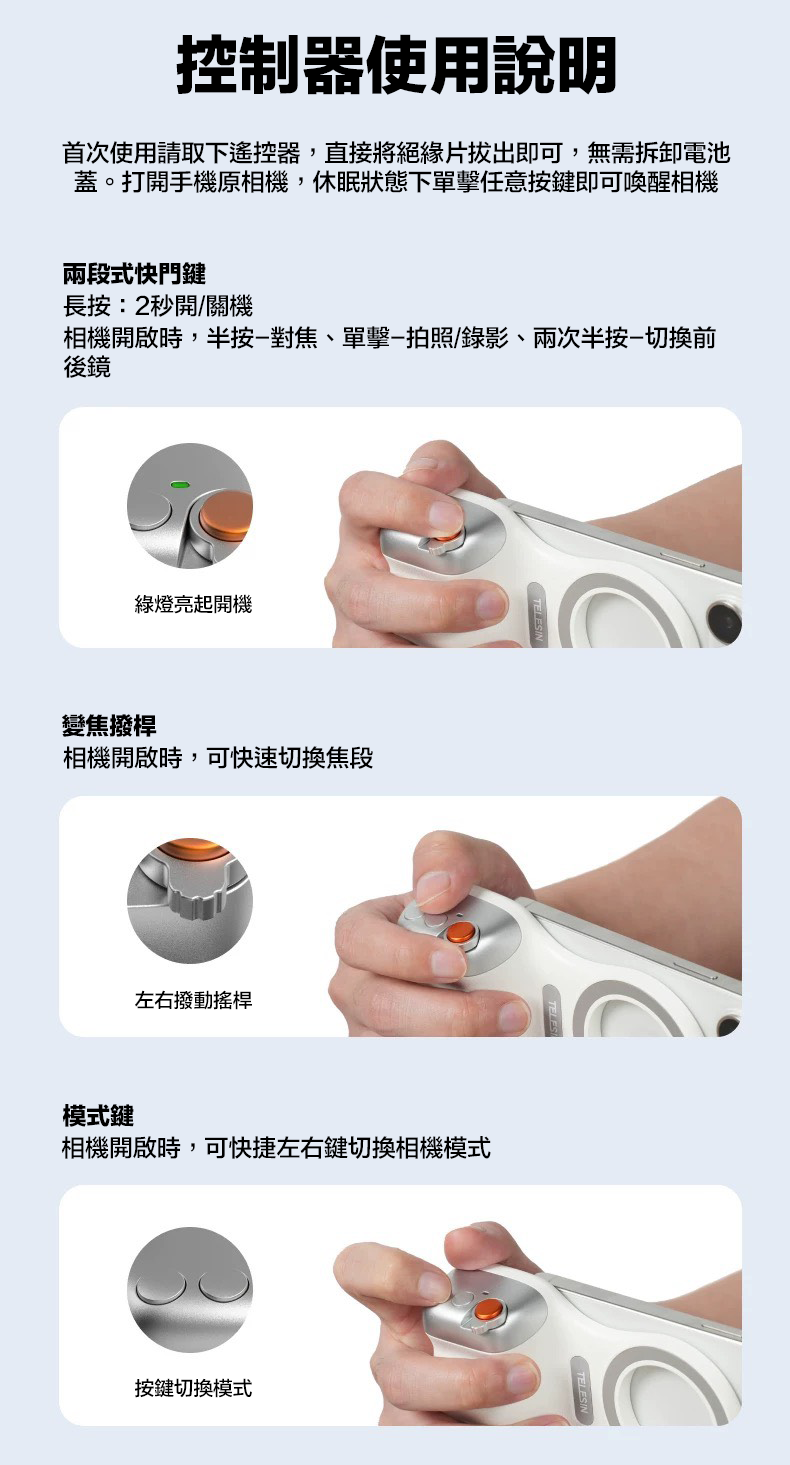 控制器使用說明

首次使用請取下遙控器，直接將絕緣片拔出即可，無需拆卸電池蓋。打開手機原相機，休眠狀態下單擊任意按鍵即可喚醒相機

兩段式快門鍵
長按：2秒開/關機
相機開啟時，半按–對焦、單擊–拍照/錄影、兩次半按–切換前後鏡

綠燈亮起開機

TELESIN

變焦撥桿
相機開啟時，可快速切換焦段

左右撥動搖桿

TELESIN

模式鍵
相機開啟時，可快捷左右鍵切換相機模式

按鍵切換模式

TELESIN