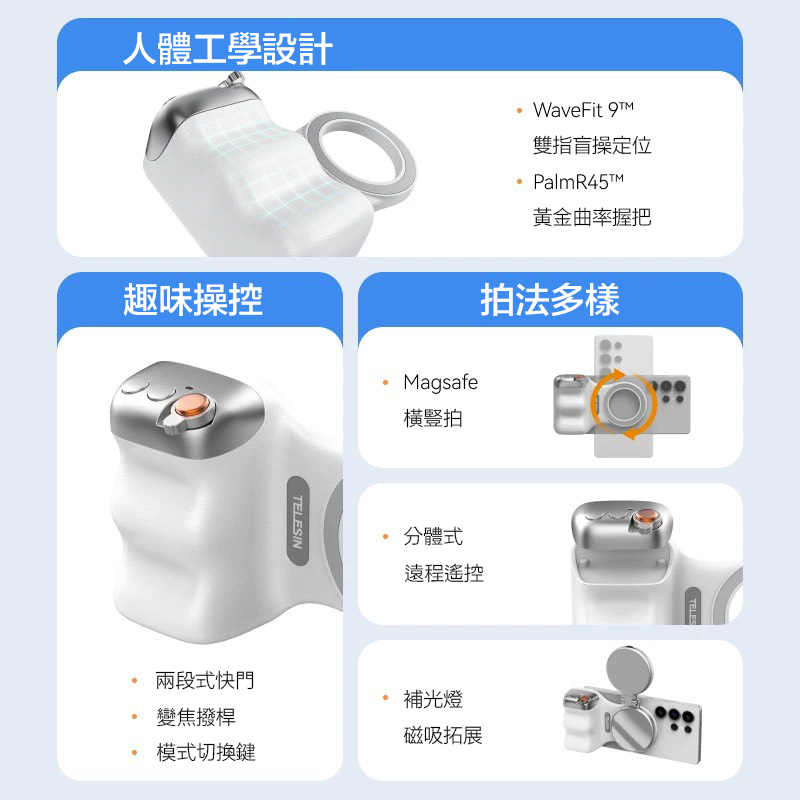 人體工學設計

• WaveFit 9™
雙指盲操定位
• PalmR45™
黃金曲率握把

趣味操控

TELESIN

• 兩段式快門
• 變焦撥桿
• 模式切換鍵

拍法多樣

• Magsafe
橫豎拍

• 分體式
遠程遙控

TELES

• 補光燈
磁吸拓展