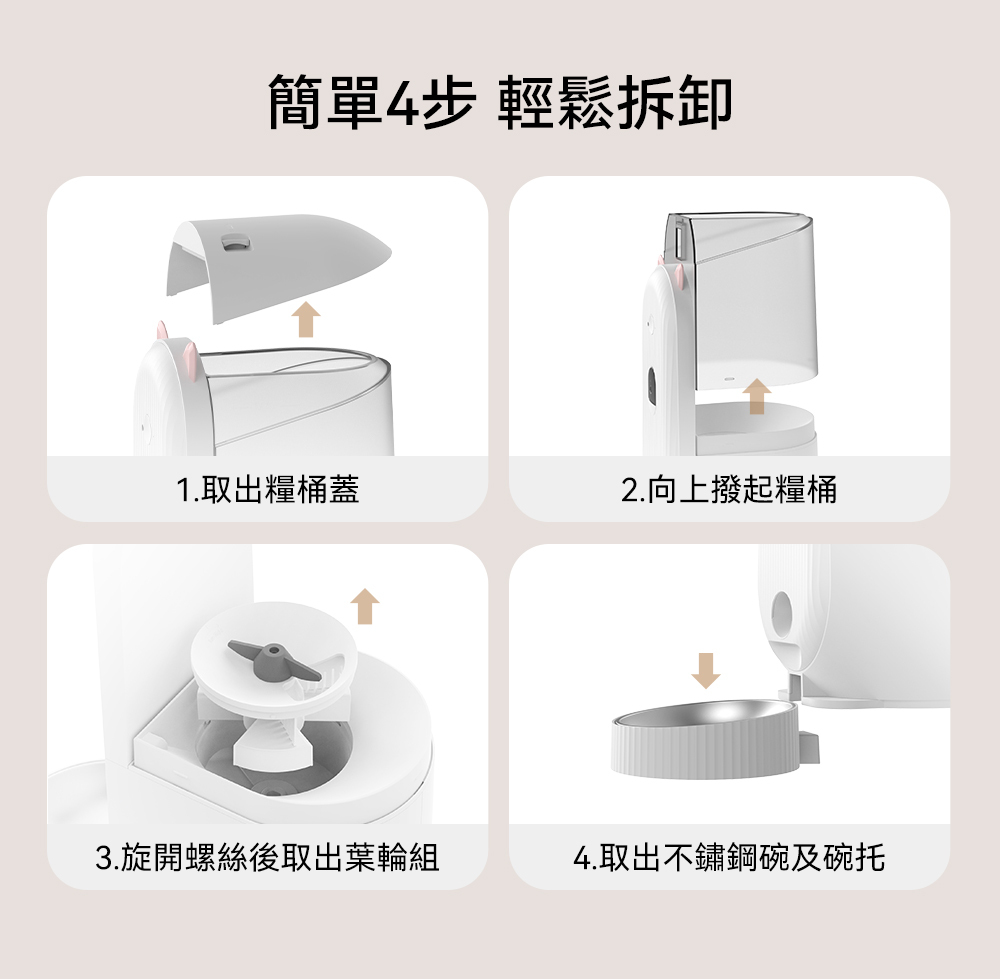 簡單4步 輕鬆拆卸

1.取出糧桶蓋

2.向上撥起糧桶

3.旋開螺絲後取出葉輪組

4.取出不鏽鋼碗及碗托