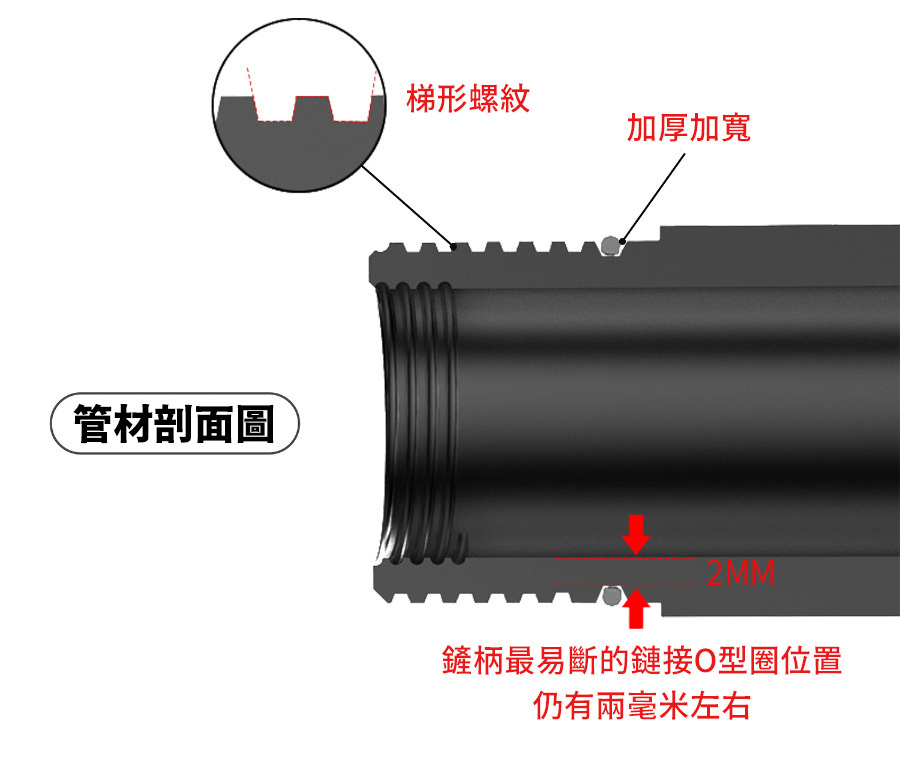 梯形螺紋

加厚加寬

管材剖面圖

2MM

鏟柄最易斷的鏈接O型圈位置
仍有兩毫米左右