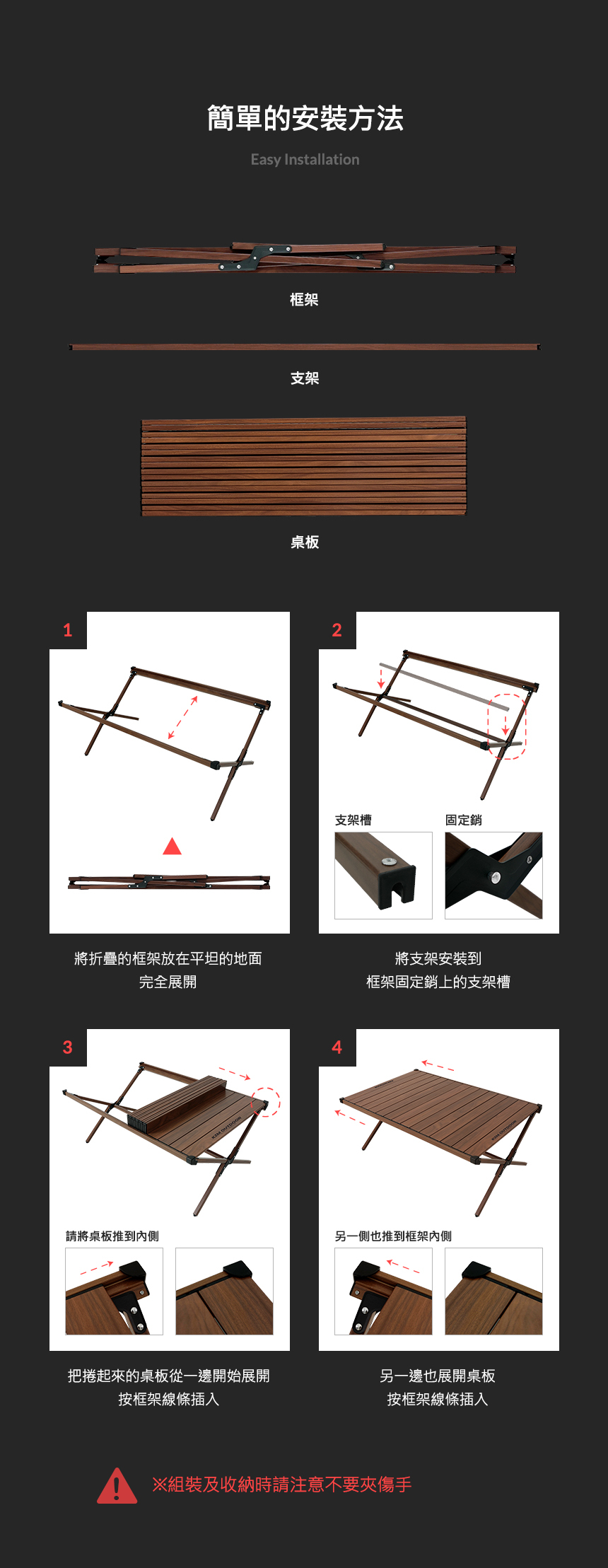 簡單的安裝方法

Easy Installation

框架

支架

桌板

1

將折疊的框架放在平坦的地面
完全展開

2

支架槽

固定銷

將支架安裝到
框架固定銷上的支架槽

3

請將桌板推到內側

把捲起來的桌板從一邊開始展開
按框架線條插入

4

另一側也推到框架內側

另一邊也展開桌板
按框架線條插入

※組裝及收納時請注意不要夾傷手