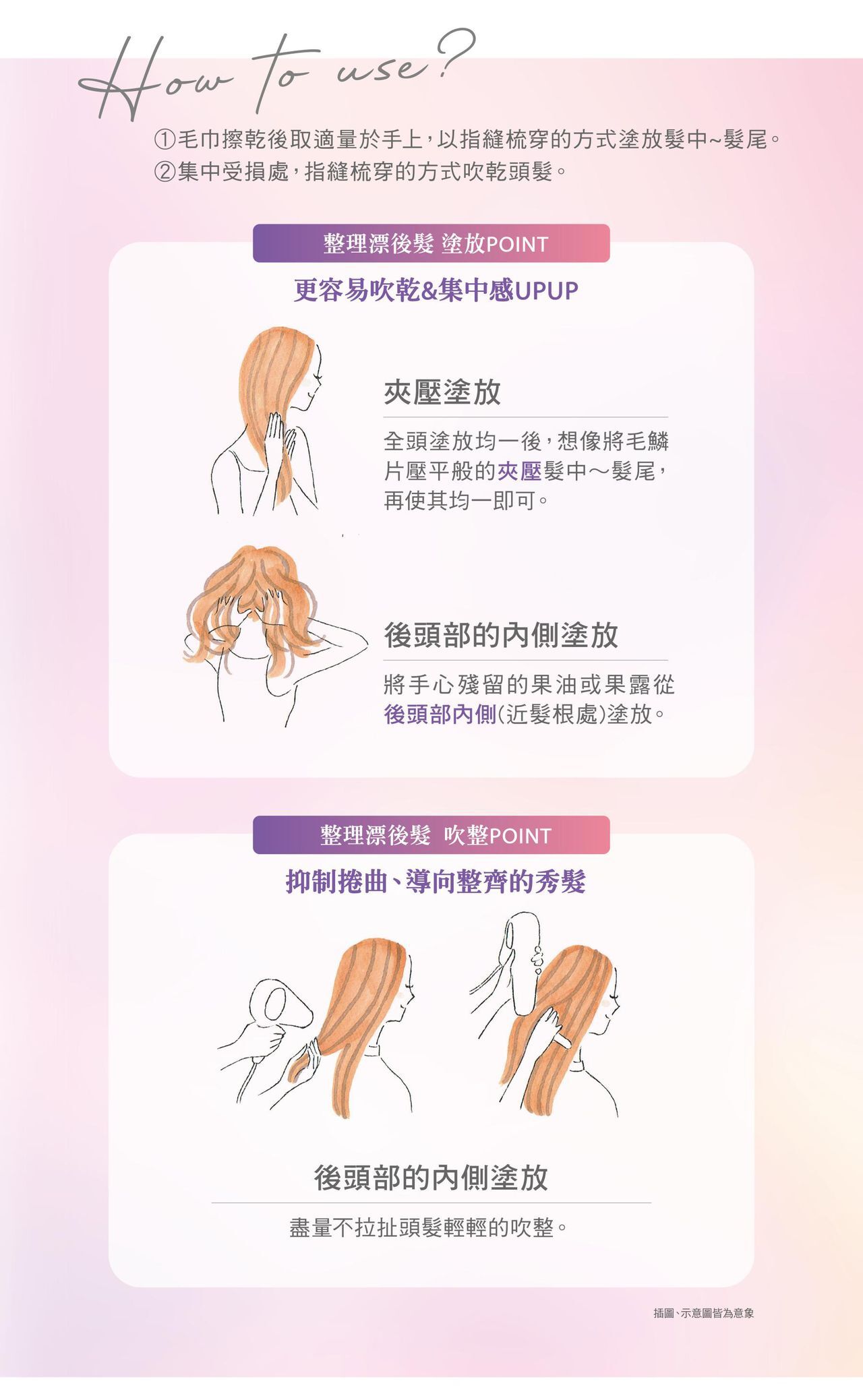 How to use?

①毛巾擦乾後取適量於手上,以指縫梳穿的方式塗放髮中~髮尾。
②集中受損處,指縫梳穿的方式吹乾頭髮。

整理漂後髮 塗放POINT

更容易吹乾&集中感UPUP

夾壓塗放

全頭塗放均一後,想像將毛鱗片壓平般的夾壓髮中～髮尾,再使其均一即可。

後頭部的內側塗放

將手心殘留的果油或果露從後頭部內側(近髮根處)塗放。

整理漂後髮 吹整POINT

抑制捲曲、導向整齊的秀髮

後頭部的內側塗放

盡量不拉扯頭髮輕輕的吹整。

插圖、示意圖皆為意象