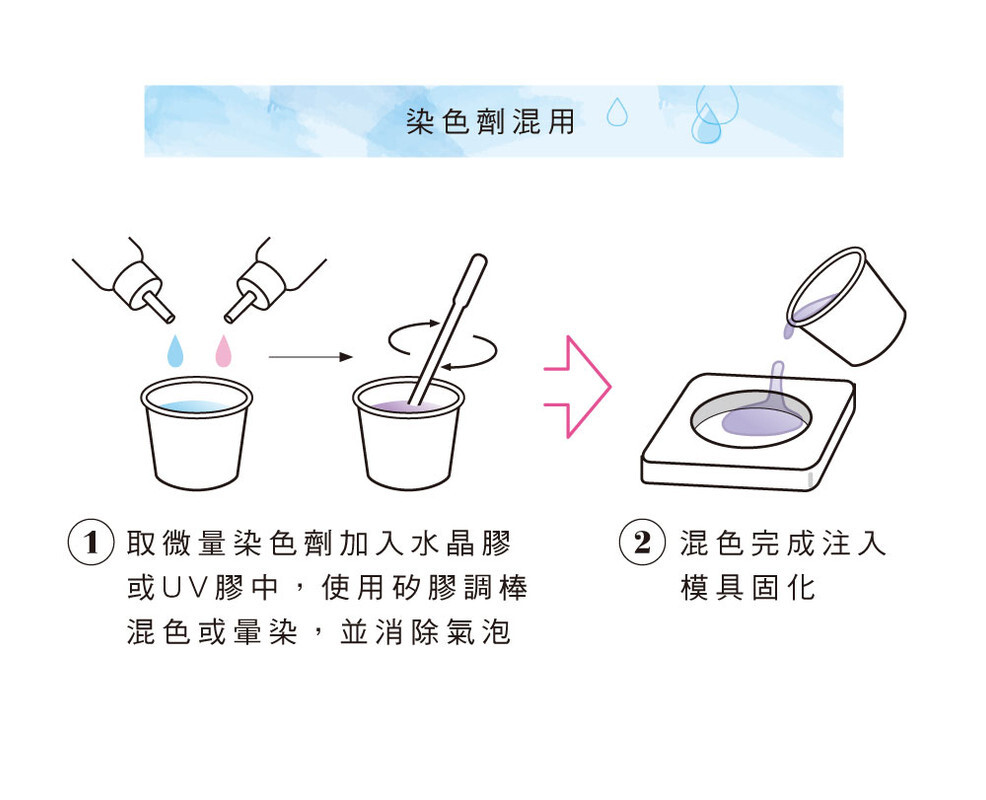 染色劑混用

1 取微量染色劑加入水晶膠或UV膠中，使用矽膠調棒混色或暈染，並消除氣泡

2 混色完成注入模具固化