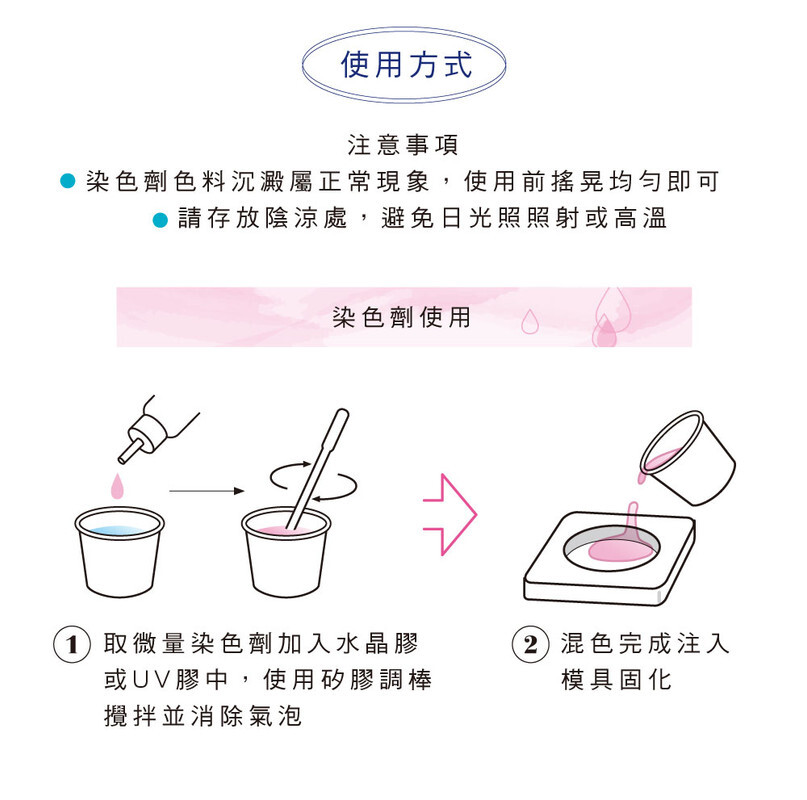 使用方式

注意事項
● 染色劑色料沉澱屬正常現象，使用前搖晃均勻即可
● 請存放陰涼處，避免日光照照射或高溫

染色劑使用

① 取微量染色劑加入水晶膠或UV膠中，使用矽膠調棒攪拌並消除氣泡

② 混色完成注入模具固化