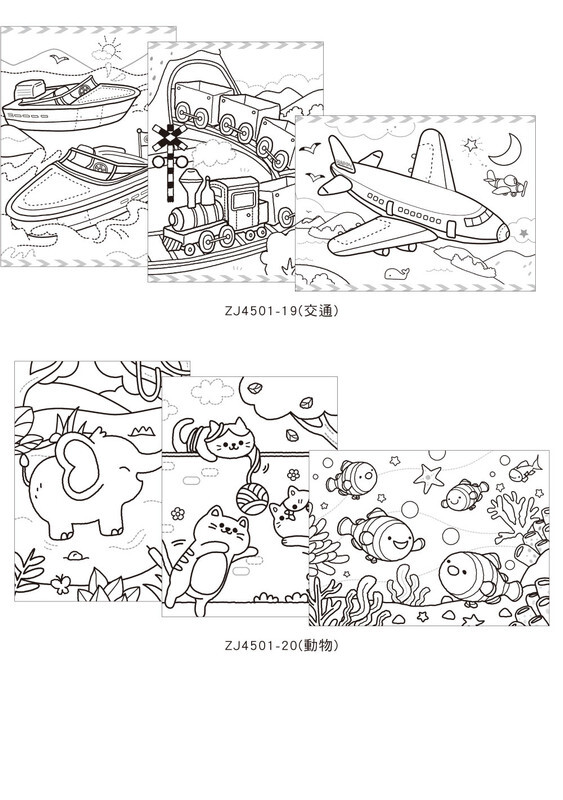 ZJ4501-19(交通)

ZJ4501-20(動物)