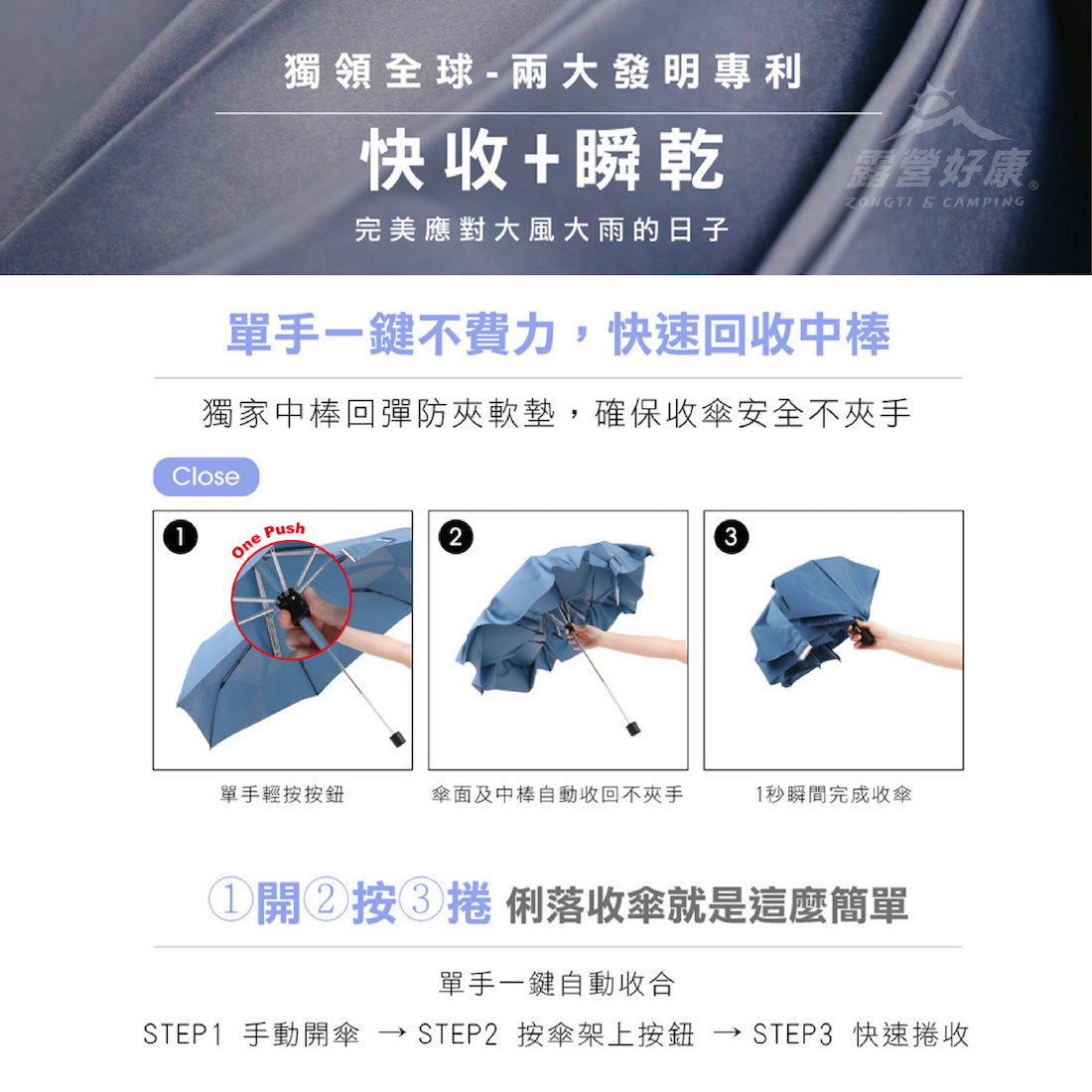 獨領全球-兩大發明專利

快收+瞬乾

完美應對大風大雨的日子

露營好康®
ZONGTI & CAMPING

單手一鍵不費力，快速回收中棒

獨家中棒回彈防夾軟墊，確保收傘安全不夾手

Close

1
One Push

2

3

單手輕按按鈕

傘面及中棒自動收回不夾手

1秒瞬間完成收傘

①開②按③捲 俐落收傘就是這麼簡單

單手一鍵自動收合

STEP1 手動開傘 → STEP2 按傘架上按鈕 → STEP3 快速捲收