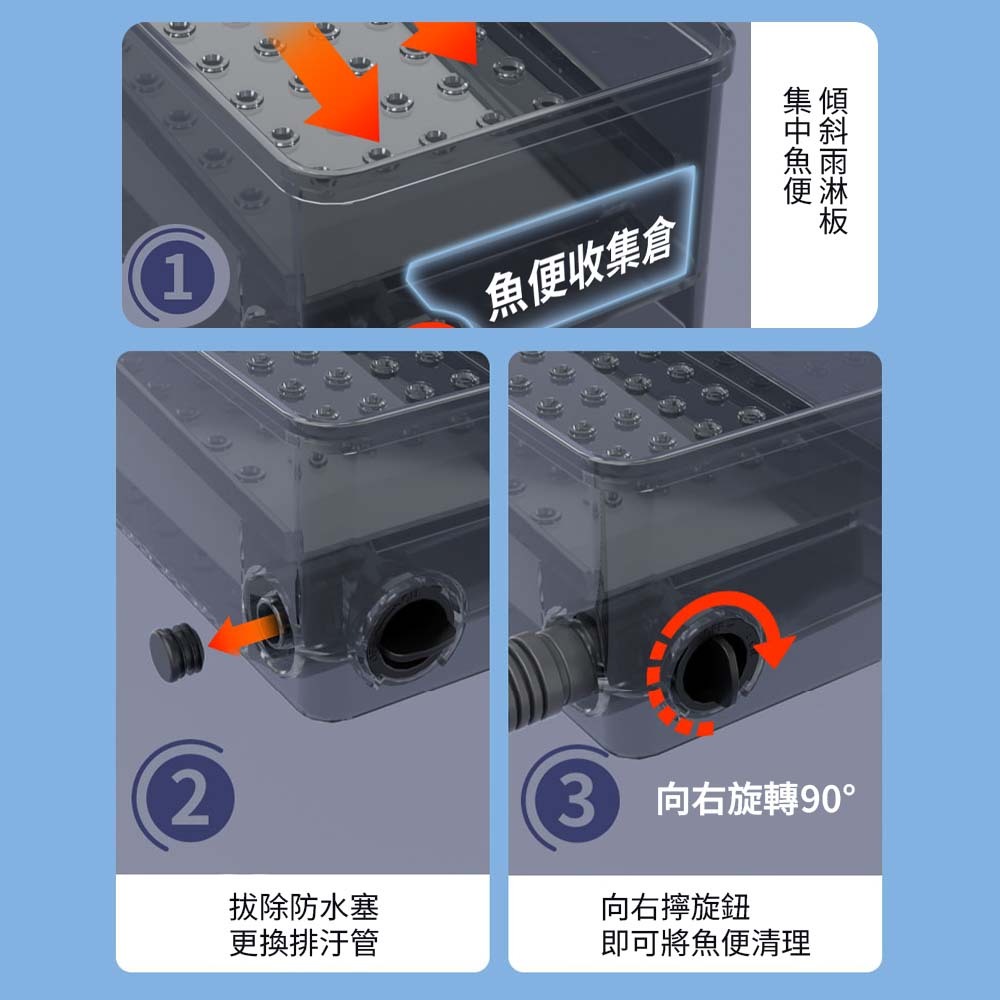 1

魚便收集倉

傾斜雨淋板
集中魚便

2

拔除防水塞
更換排汙管

3

向右旋轉90°

向右擰旋鈕
即可將魚便清理