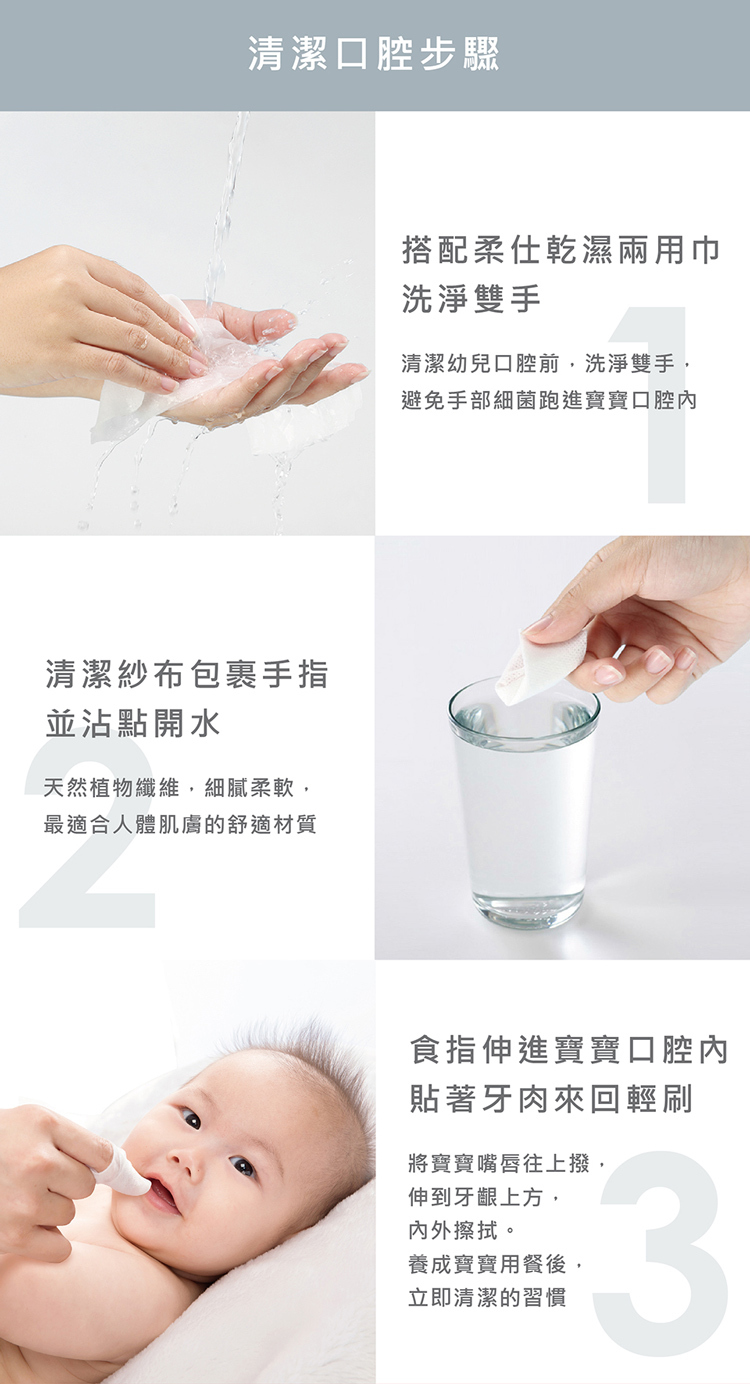 清潔口腔步驟

搭配柔仕乾濕兩用巾
洗淨雙手

清潔幼兒口腔前，洗淨雙手，
避免手部細菌跑進寶寶口腔內

1

清潔紗布包裹手指
並沾點開水

天然植物纖維，細膩柔軟，
最適合人體肌膚的舒適材質

2

食指伸進寶寶口腔內
貼著牙肉來回輕刷

將寶寶嘴唇往上撥，
伸到牙齦上方，
內外擦拭。
養成寶寶用餐後，
立即清潔的習慣

3