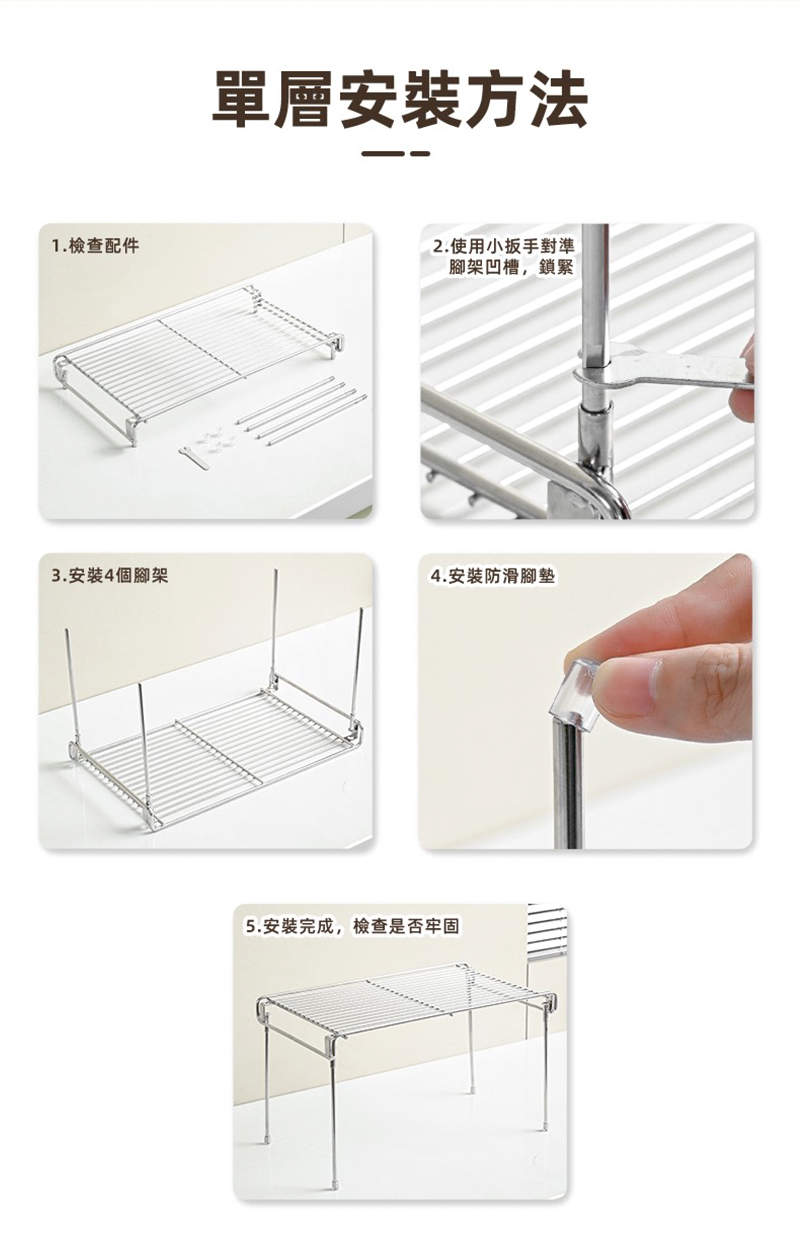 單層安裝方法

1.檢查配件

2.使用小扳手對準腳架凹槽，鎖緊

3.安裝4個腳架

4.安裝防滑腳墊

5.安裝完成，檢查是否牢固