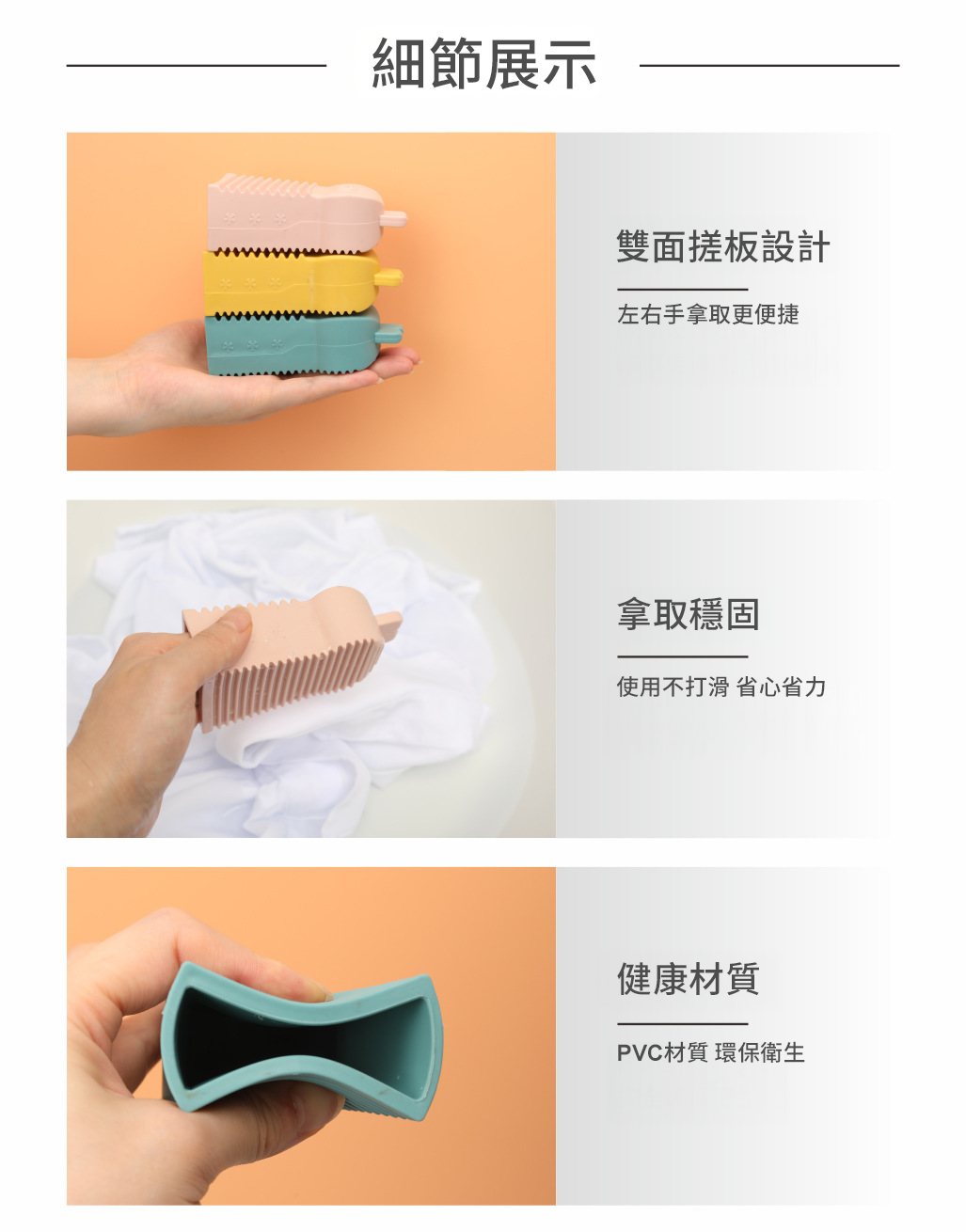 細節展示

雙面搓板設計

左右手拿取更便捷

拿取穩固

使用不打滑 省心省力

健康材質

PVC材質 環保衛生