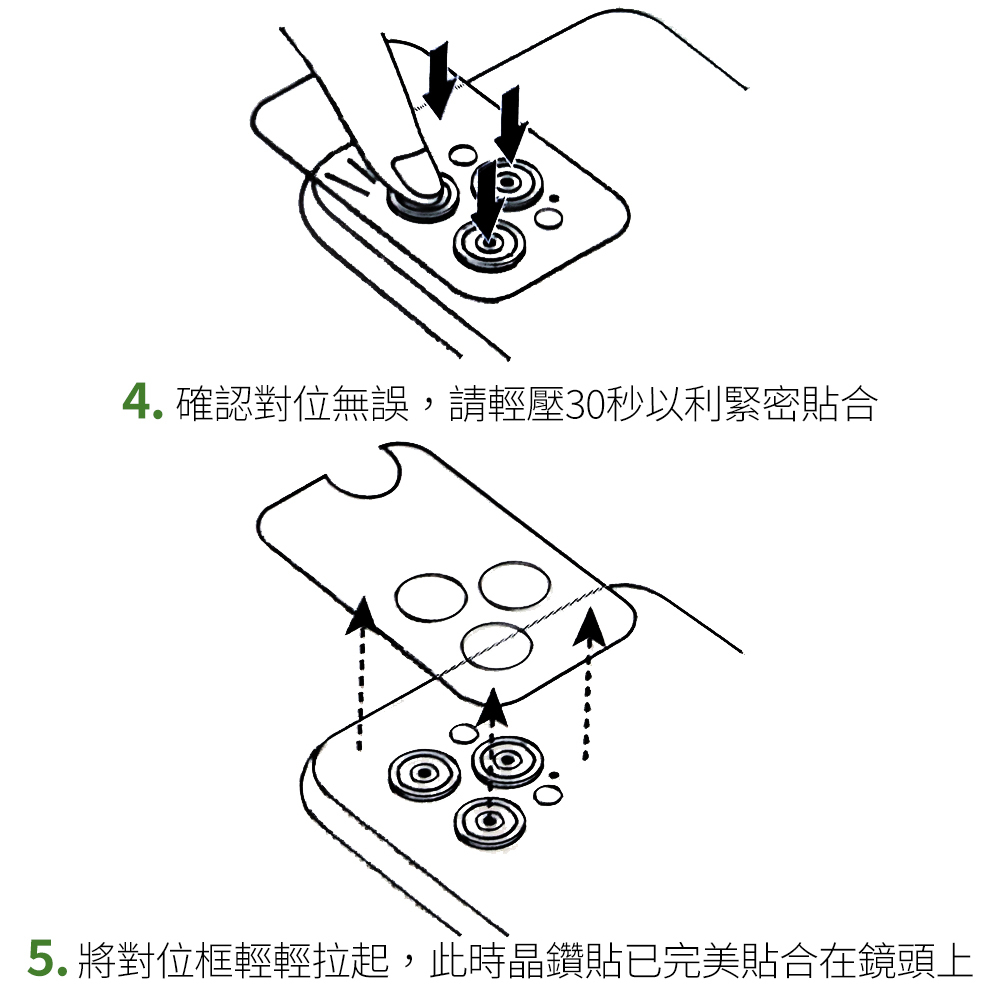 4. 確認對位無誤，請輕壓30秒以利緊密貼合

5. 將對位框輕輕拉起，此時晶鑽貼已完美貼合在鏡頭上