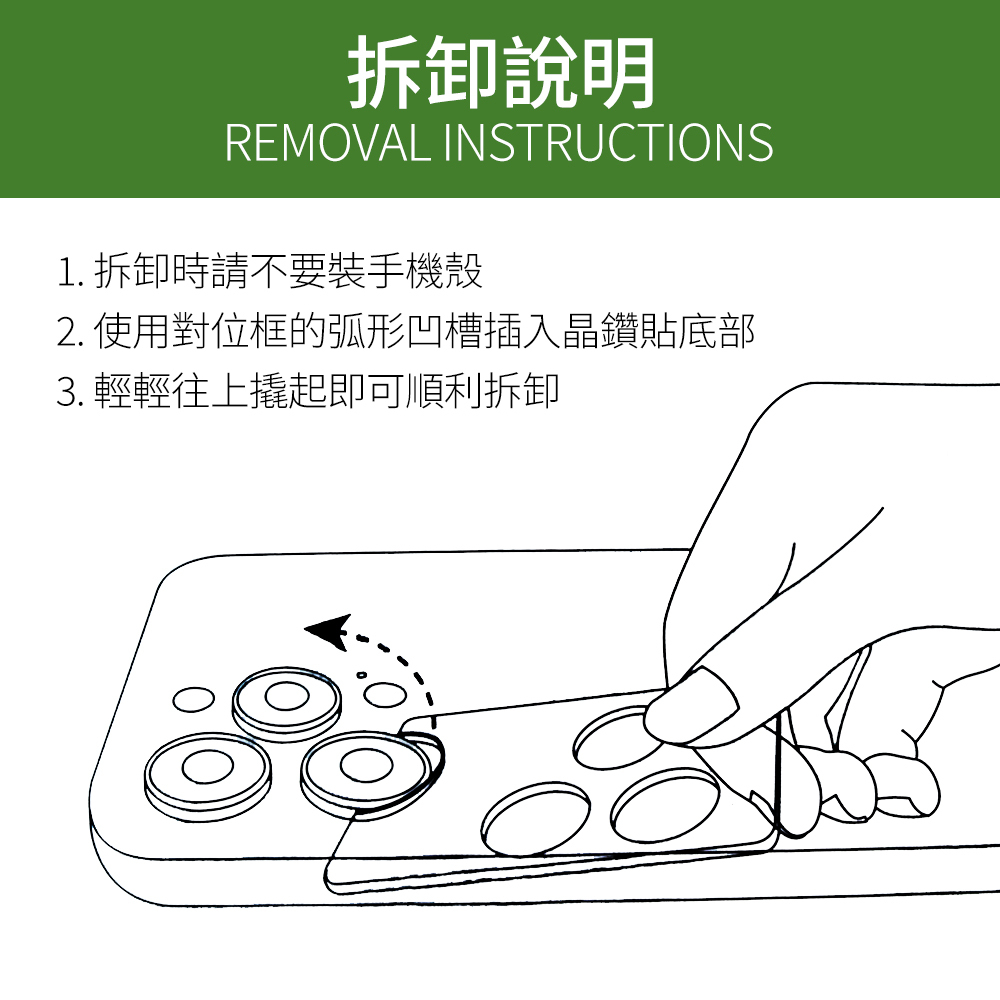 拆卸說明
REMOVAL INSTRUCTIONS

1. 拆卸時請不要裝手機殼
2. 使用對位框的弧形凹槽插入晶鑽貼底部
3. 輕輕往上撬起即可順利拆卸