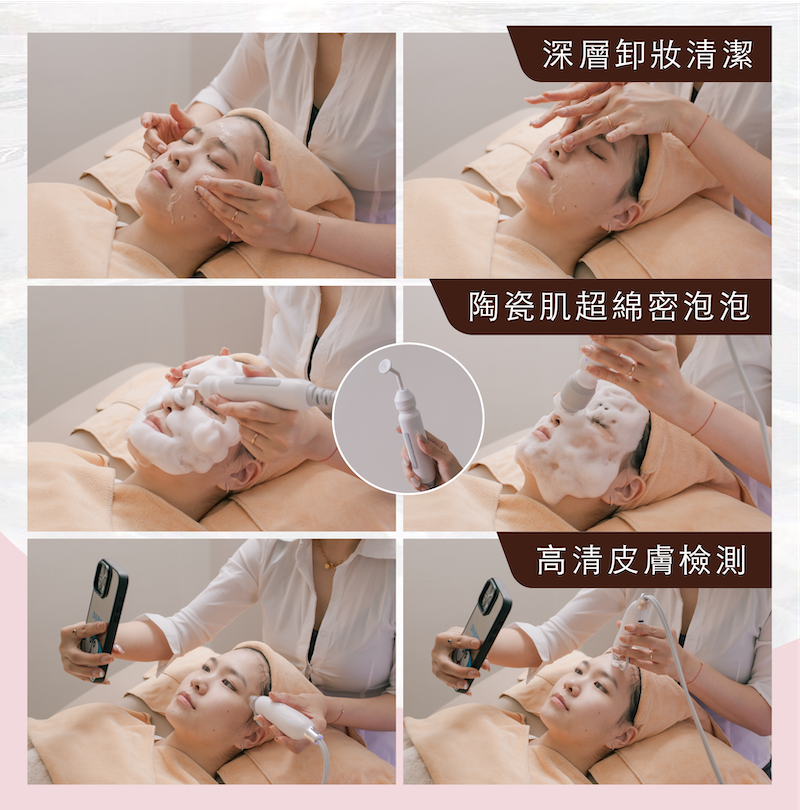 深層卸妝清潔

陶瓷肌超綿密泡泡

高清皮膚檢測