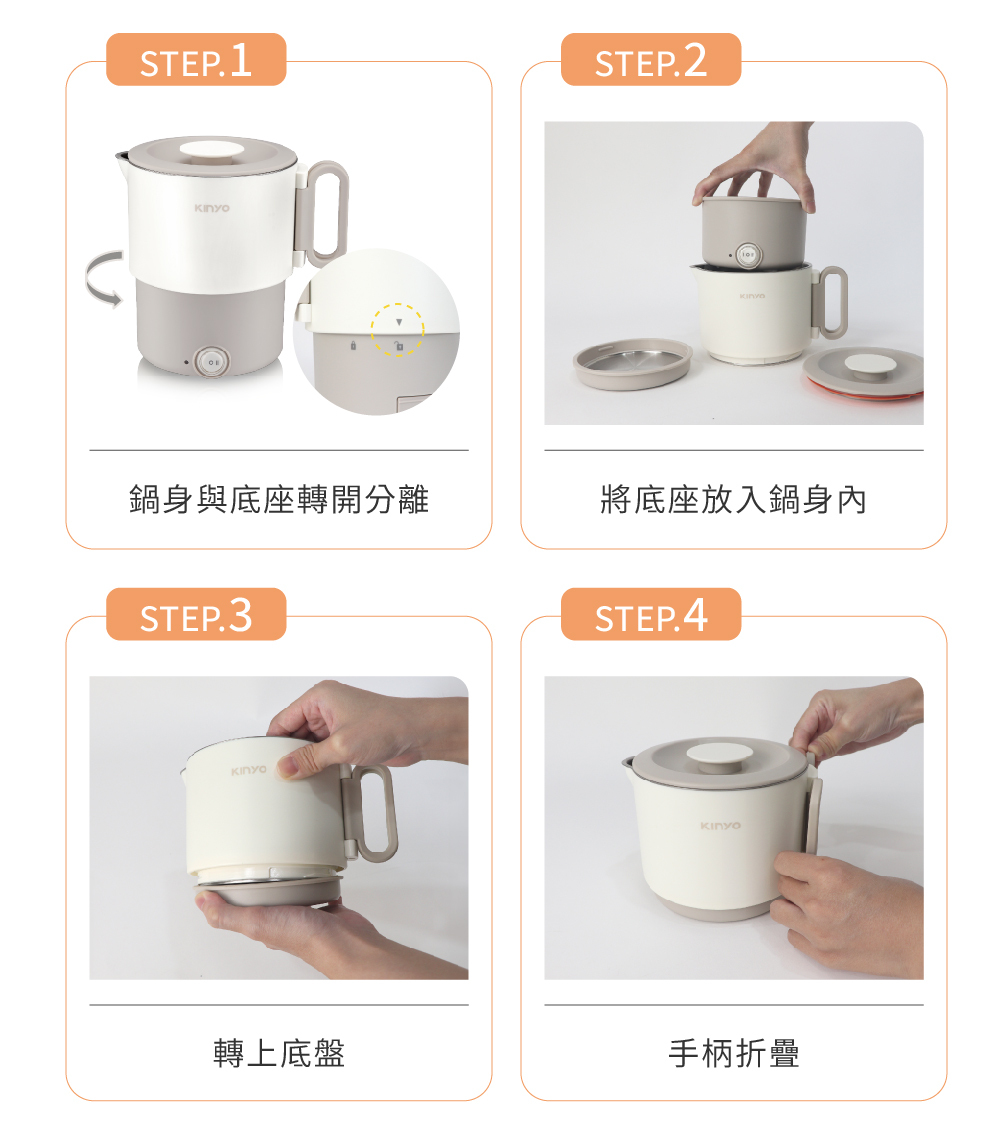 STEP.1

KINYO

鍋身與底座轉開分離

STEP.2

KINYO

將底座放入鍋身內

STEP.3

KINYO

轉上底盤

STEP.4

KINYO

手柄折疊