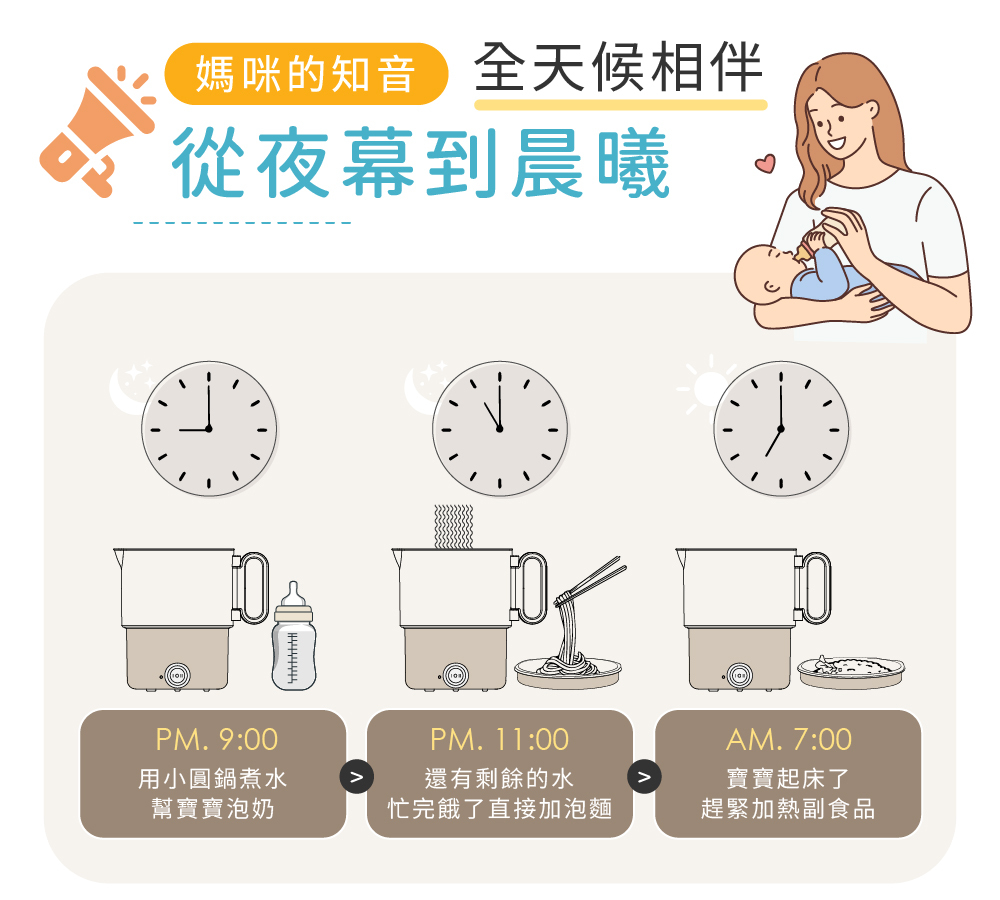 媽咪的知音 全天候相伴

從夜幕到晨曦

PM. 9:00
用小圓鍋煮水
幫寶寶泡奶

>

PM. 11:00
還有剩餘的水
忙完餓了直接加泡麵

>

AM. 7:00
寶寶起床了
趕緊加熱副食品