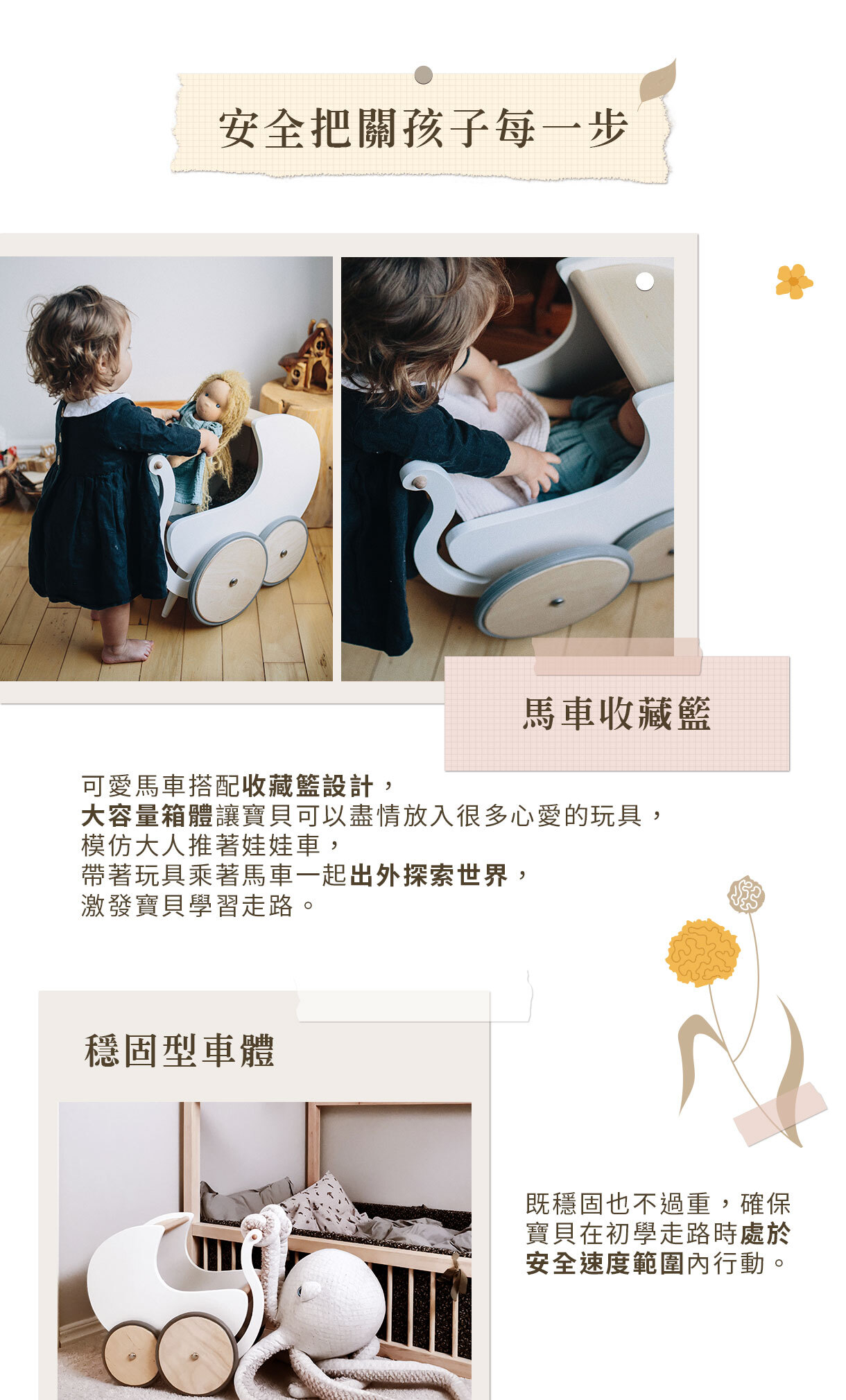 安全把關孩子每一步

馬車收藏籃

可愛馬車搭配收藏籃設計，
大容量箱體讓寶貝可以盡情放入很多心愛的玩具，
模仿大人推著娃娃車，
帶著玩具乘著馬車一起出外探索世界，
激發寶貝學習走路。

穩固型車體

既穩固也不過重，確保寶貝在初學走路時處於安全速度範圍內行動。