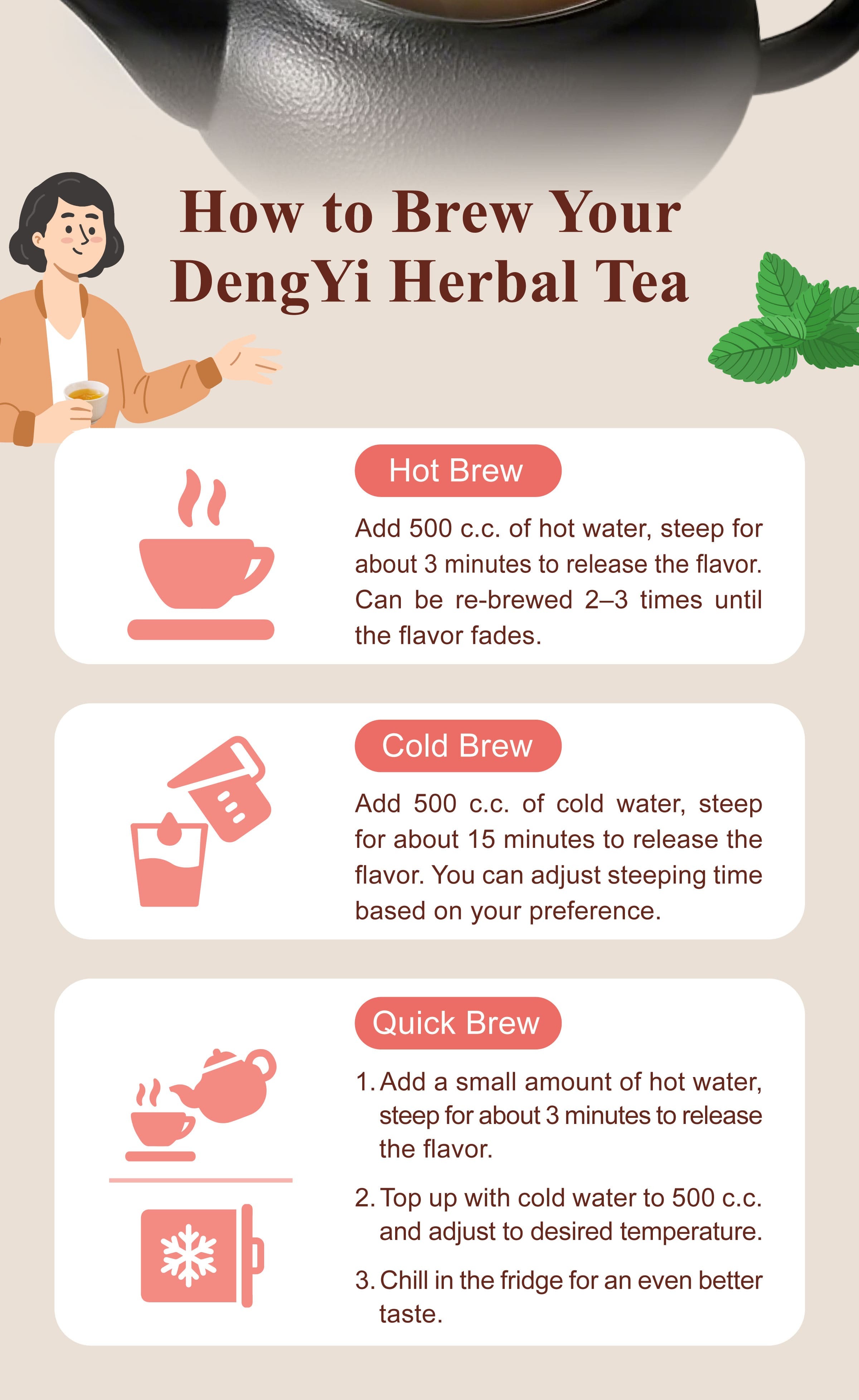 How to Brew Your DengYi Herbal Tea

Hot Brew

Add 500 c.c. of hot water, steep for about 3 minutes to release the flavor. Can be re-brewed 2–3 times until the flavor fades.

Cold Brew

Add 500 c.c. of cold water, steep for about 15 minutes to release the flavor. You can adjust steeping time based on your preference.

Quick Brew

1. Add a small amount of hot water, steep for about 3 minutes to release the flavor.

2. Top up with cold water to 500 c.c. and adjust to desired temperature.

3. Chill in the fridge for an even better taste.