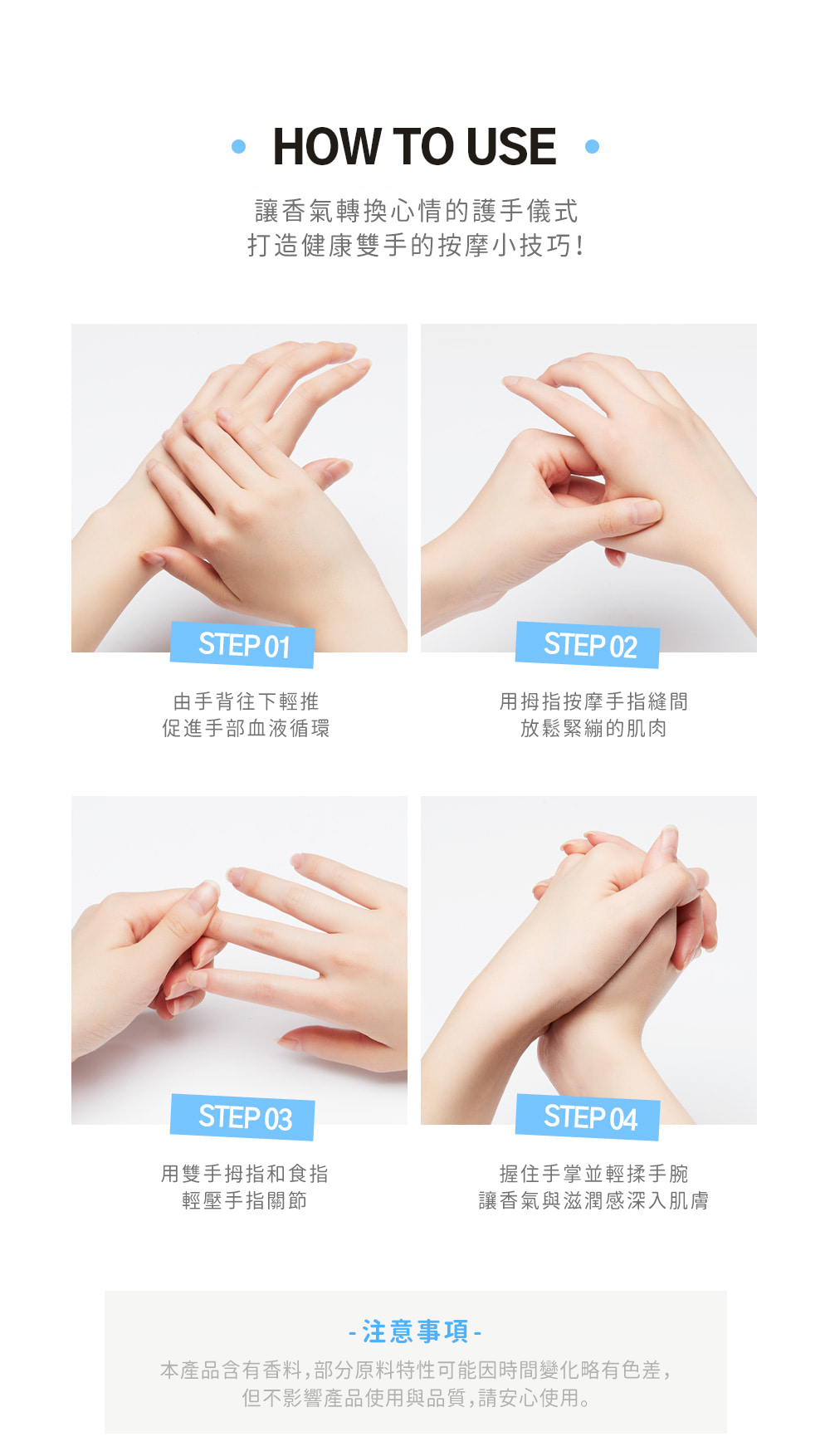 HOW TO USE

讓香氣轉換心情的護手儀式
打造健康雙手的按摩小技巧!

STEP 01

由手背往下輕推
促進手部血液循環

STEP 02

用拇指按摩手指縫間
放鬆緊繃的肌肉

STEP 03

用雙手拇指和食指
輕壓手指關節

STEP 04

握住手掌並輕揉手腕
讓香氣與滋潤感深入肌膚

- 注意事項 -

本產品含有香料,部分原料特性可能因時間變化略有色差,
但不影響產品使用與品質,請安心使用。