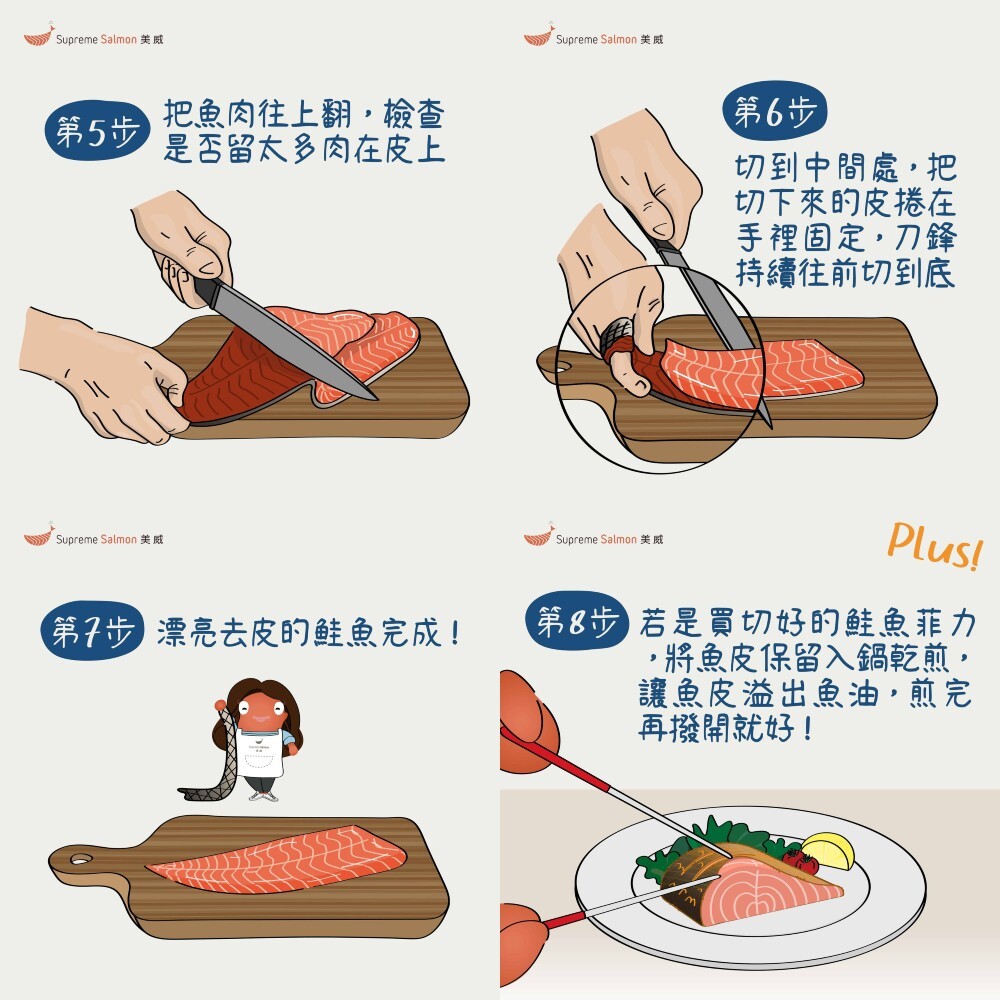 Supreme Salmon 美威

第5步 把魚肉往上翻，檢查是否留太多肉在皮上

Supreme Salmon 美威

第6步

切到中間處，把切下來的皮捲在手裡固定，刀鋒持續往前切到底

Supreme Salmon 美威

第7步 漂亮去皮的鮭魚完成！

Supreme Salmon 美威

Plus!

第8步 若是買切好的鮭魚菲力，將魚皮保留入鍋乾煎，讓魚皮溢出魚油，煎完再撥開就好！