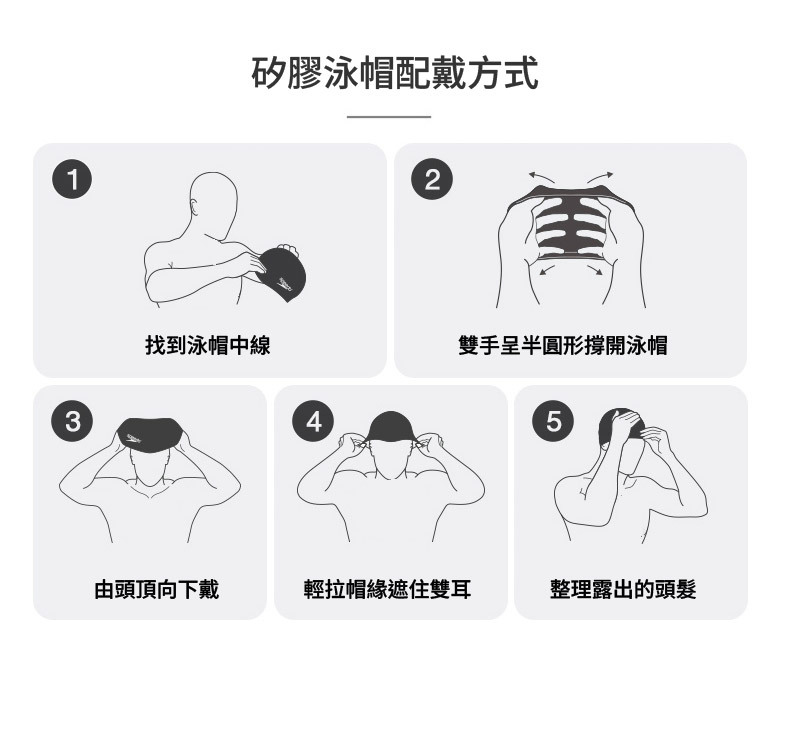 矽膠泳帽配戴方式

1
找到泳帽中線

2
雙手呈半圓形撐開泳帽

3
由頭頂向下戴

4
輕拉帽緣遮住雙耳

5
整理露出的頭髮