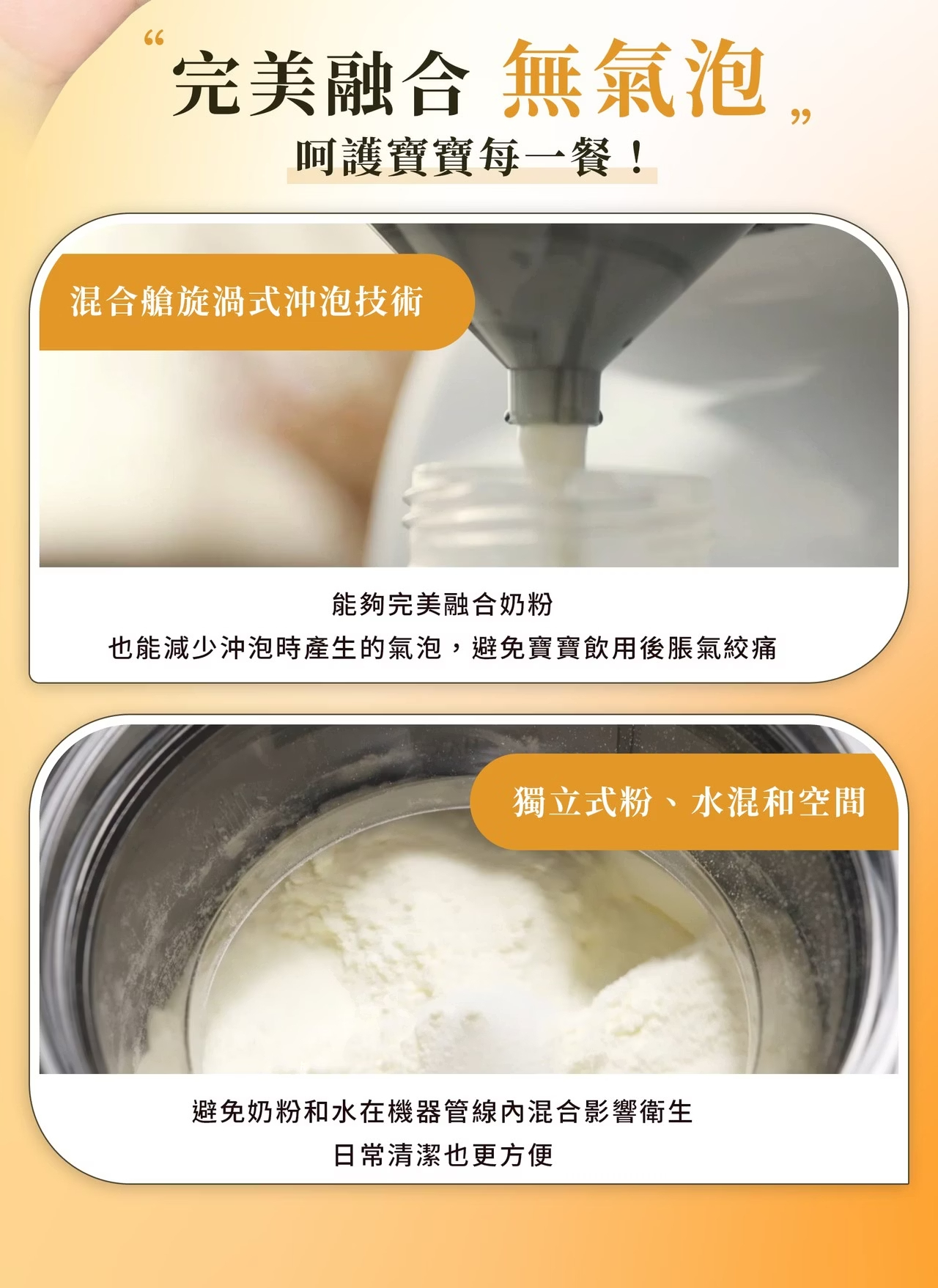 “完美融合 無氣泡”
呵護寶寶每一餐！

混合艙旋渦式沖泡技術

能夠完美融合奶粉
也能減少沖泡時產生的氣泡，避免寶寶飲用後脹氣絞痛

獨立式粉、水混和空間

避免奶粉和水在機器管線內混合影響衛生
日常清潔也更方便