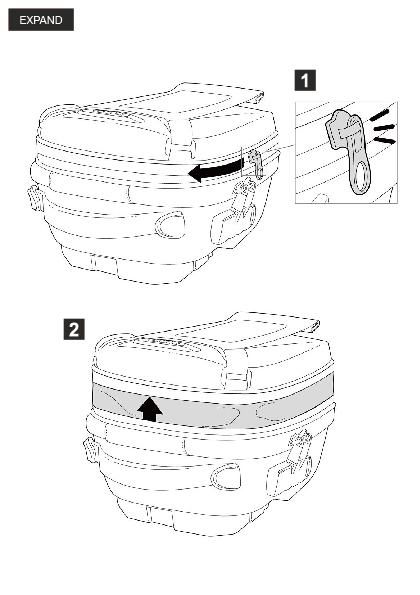 EXPAND

1

2