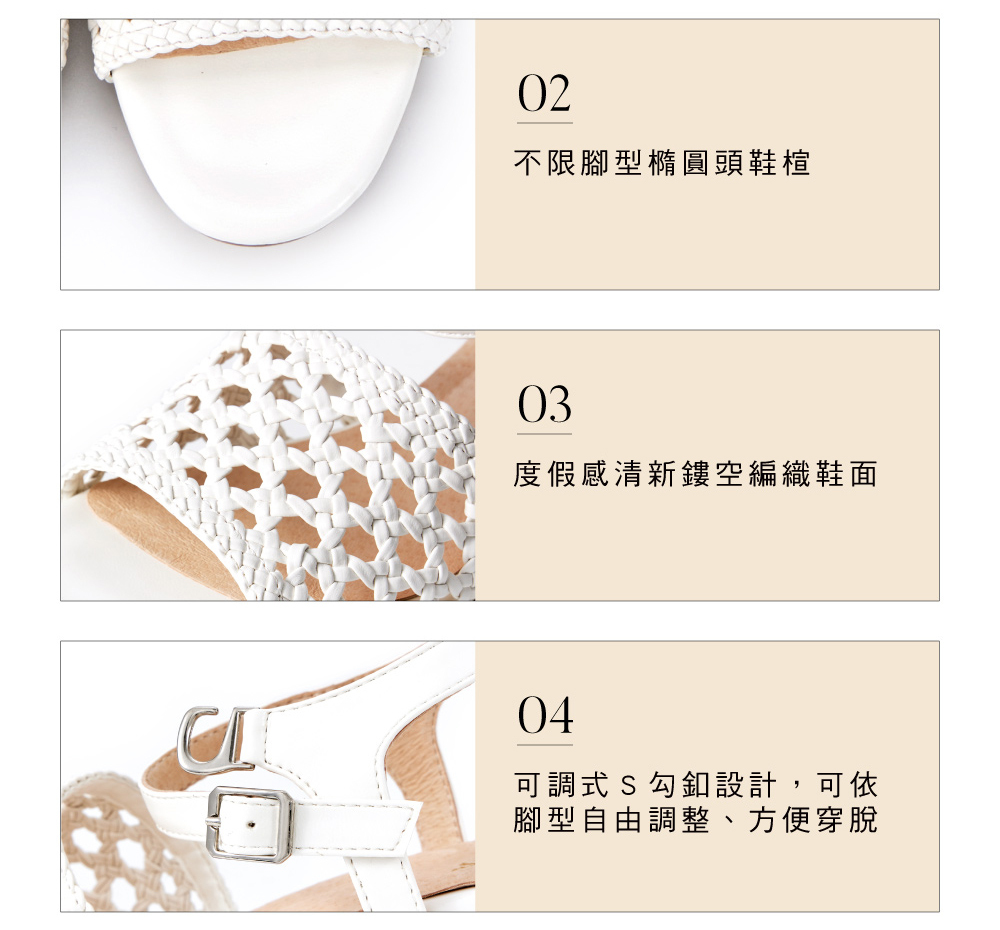 02

不限腳型橢圓頭鞋楦

03

度假感清新鏤空編織鞋面

04

可調式 S 勾釦設計，可依腳型自由調整、方便穿脫