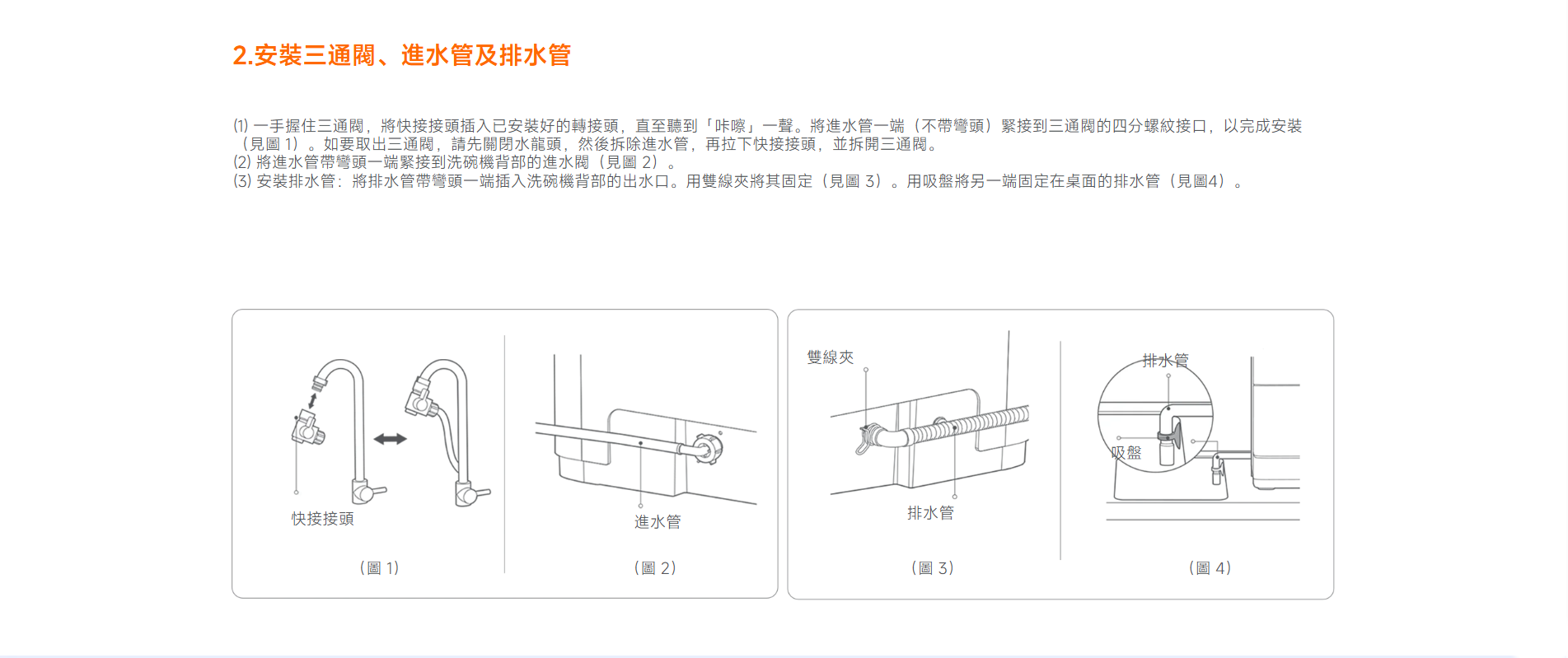 2.安裝三通閥、進水管及排水管

(1) 一手握住三通閥，將快接接頭插入已安裝好的轉接頭，直至聽到「咔嚓」一聲。將進水管一端（不帶彎頭）緊接到三通閥的四分螺紋接口，以完成安裝（見圖 1）。如要取出三通閥，請先關閉水龍頭，然後拆除進水管，再拉下快接接頭，並拆開三通閥。
(2) 將進水管帶彎頭一端緊接到洗碗機背部的進水閥（見圖 2）。
(3) 安裝排水管：將排水管帶彎頭一端插入洗碗機背部的出水口。用雙線夾將其固定（見圖 3）。用吸盤將另一端固定在桌面的排水管（見圖4）。

快接接頭
(圖 1)

進水管
(圖 2)

雙線夾
排水管
(圖 3)

排水管
吸盤
(圖 4)