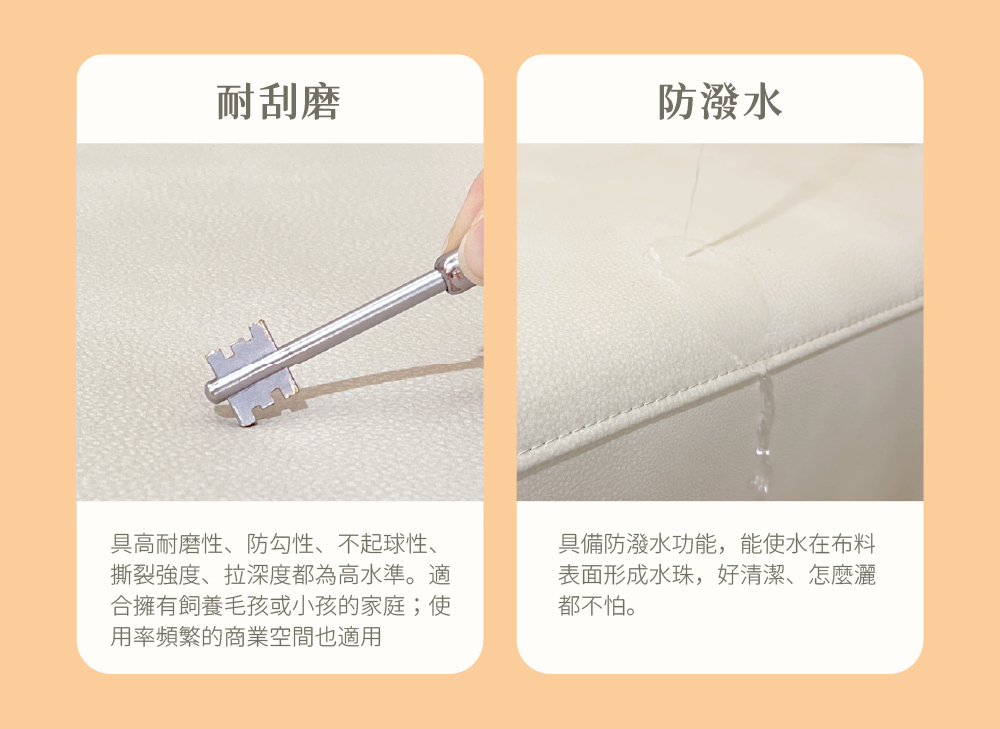 耐刮磨

具高耐磨性、防勾性、不起球性、撕裂強度、拉深度都為高水準。適合擁有飼養毛孩或小孩的家庭；使用率頻繁的商業空間也適用

防潑水

具備防潑水功能，能使水在布料表面形成水珠，好清潔、怎麼灑都不怕。