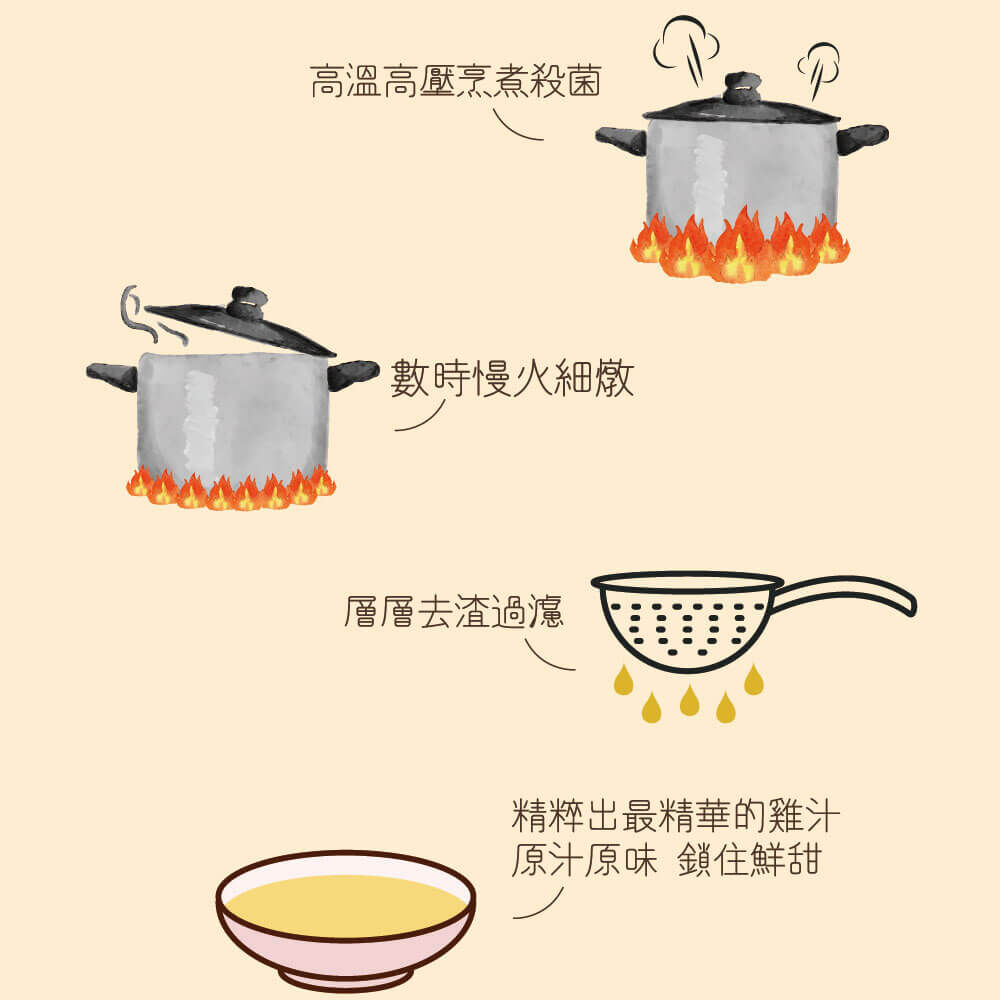 高溫高壓烹煮殺菌

數時慢火細燉

層層去渣過濾

精粹出最精華的雞汁
原汁原味 鎖住鮮甜