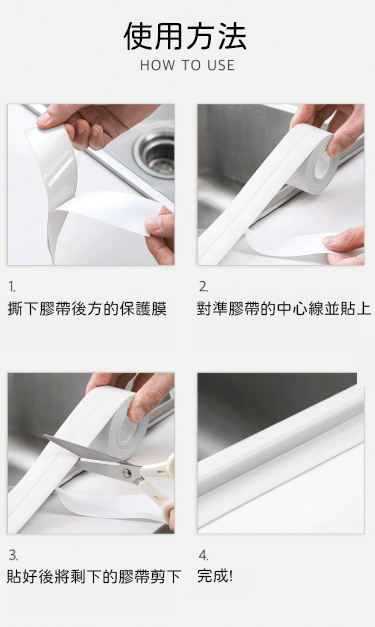 使用方法
HOW TO USE

1.
撕下膠帶後方的保護膜

2.
對準膠帶的中心線並貼上

3.
貼好後將剩下的膠帶剪下

4.
完成!