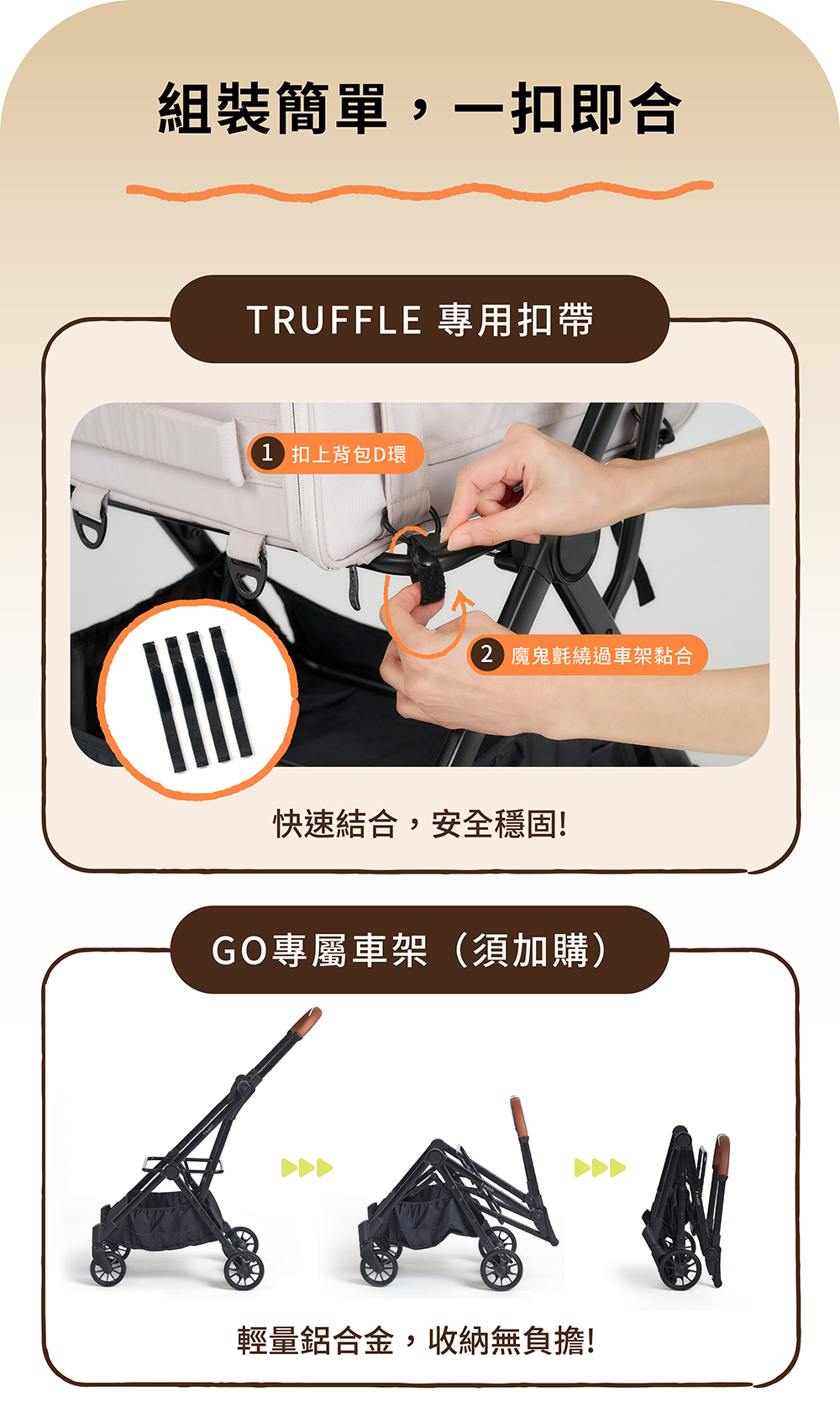 組裝簡單，一扣即合

TRUFFLE 專用扣帶

1 扣上背包D環

2 魔鬼氈繞過車架黏合

快速結合，安全穩固!

GO專屬車架（須加購）

輕量鋁合金，收納無負擔!