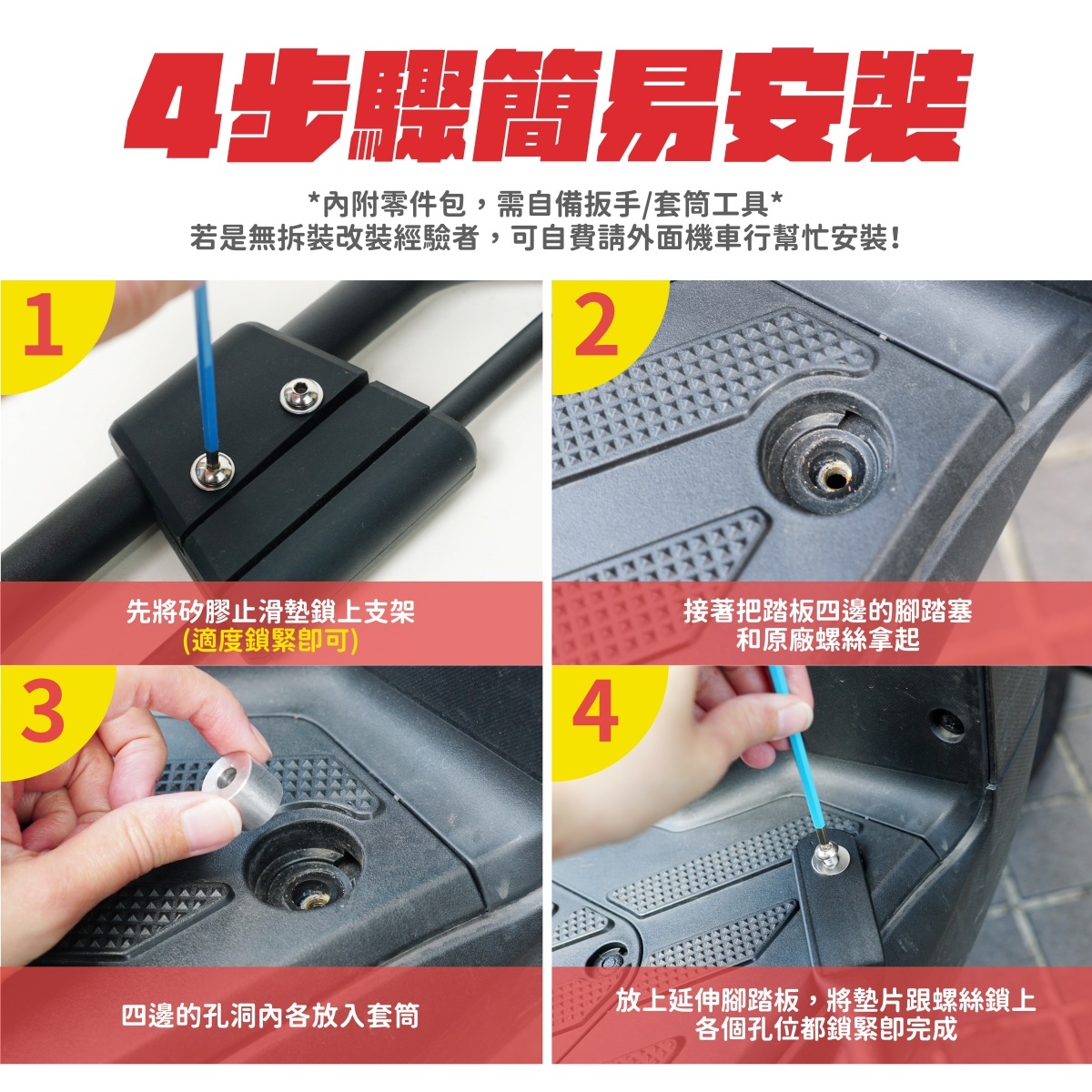 4步驟簡易安裝

*內附零件包，需自備扳手/套筒工具*
若是無拆裝改裝經驗者，可自費請外面機車行幫忙安裝！

1

先將矽膠止滑墊鎖上支架
(適度鎖緊即可)

2

接著把踏板四邊的腳踏塞
和原廠螺絲拿起

3

四邊的孔洞內各放入套筒

4

放上延伸腳踏板，將墊片跟螺絲鎖上
各個孔位都鎖緊即完成