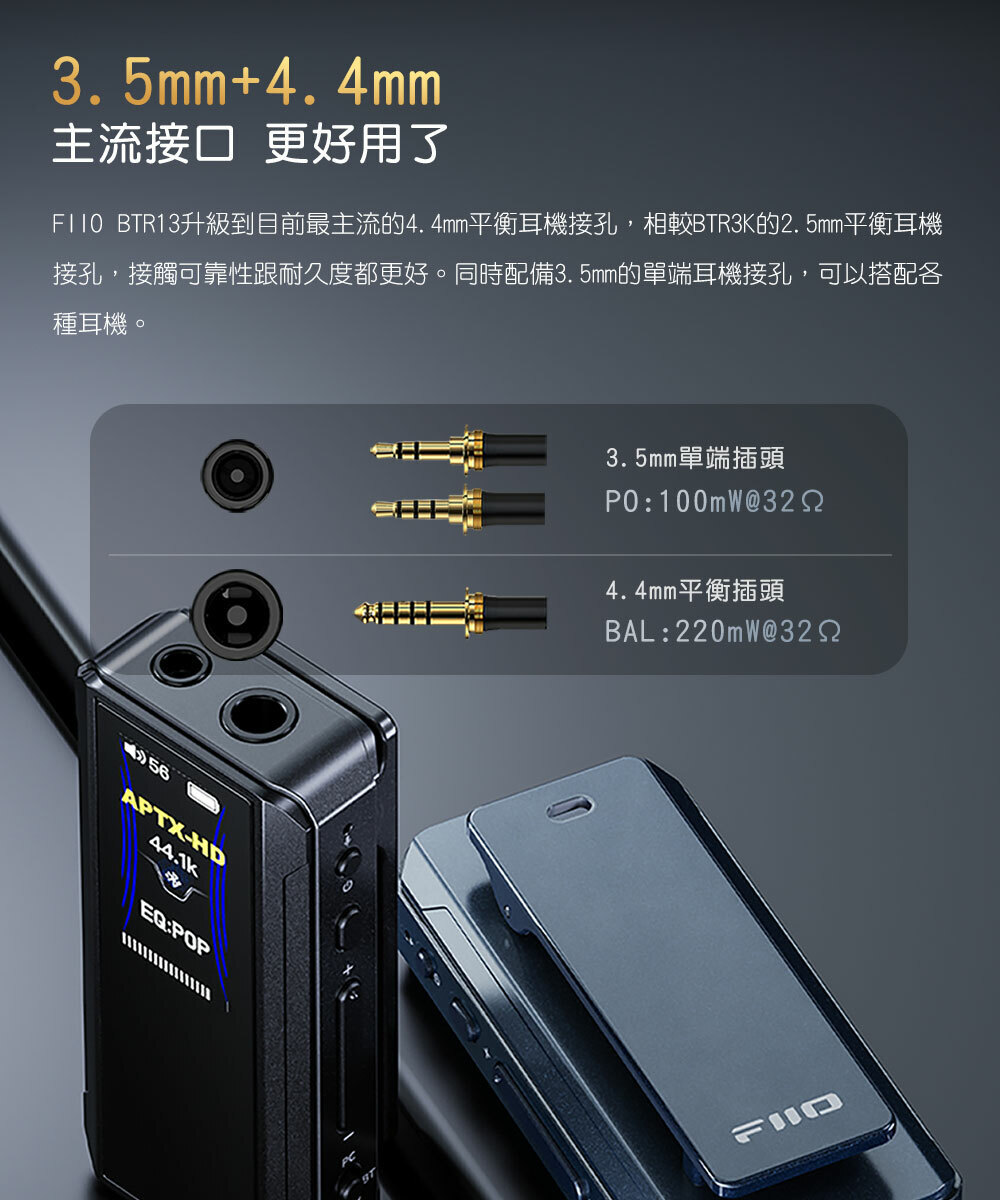 3.5mm+4.4mm
主流接口 更好用了

FIIO BTR13升級到目前最主流的4.4mm平衡耳機接孔，相較BTR3K的2.5mm平衡耳機接孔，接觸可靠性跟耐久度都更好。同時配備3.5mm的單端耳機接孔，可以搭配各種耳機。

3.5mm單端插頭
PO:100mW@32Ω

4.4mm平衡插頭
BAL:220mW@32Ω

56
APTX-HD
44.1k
EQ:POP

PC
BT

FIIO