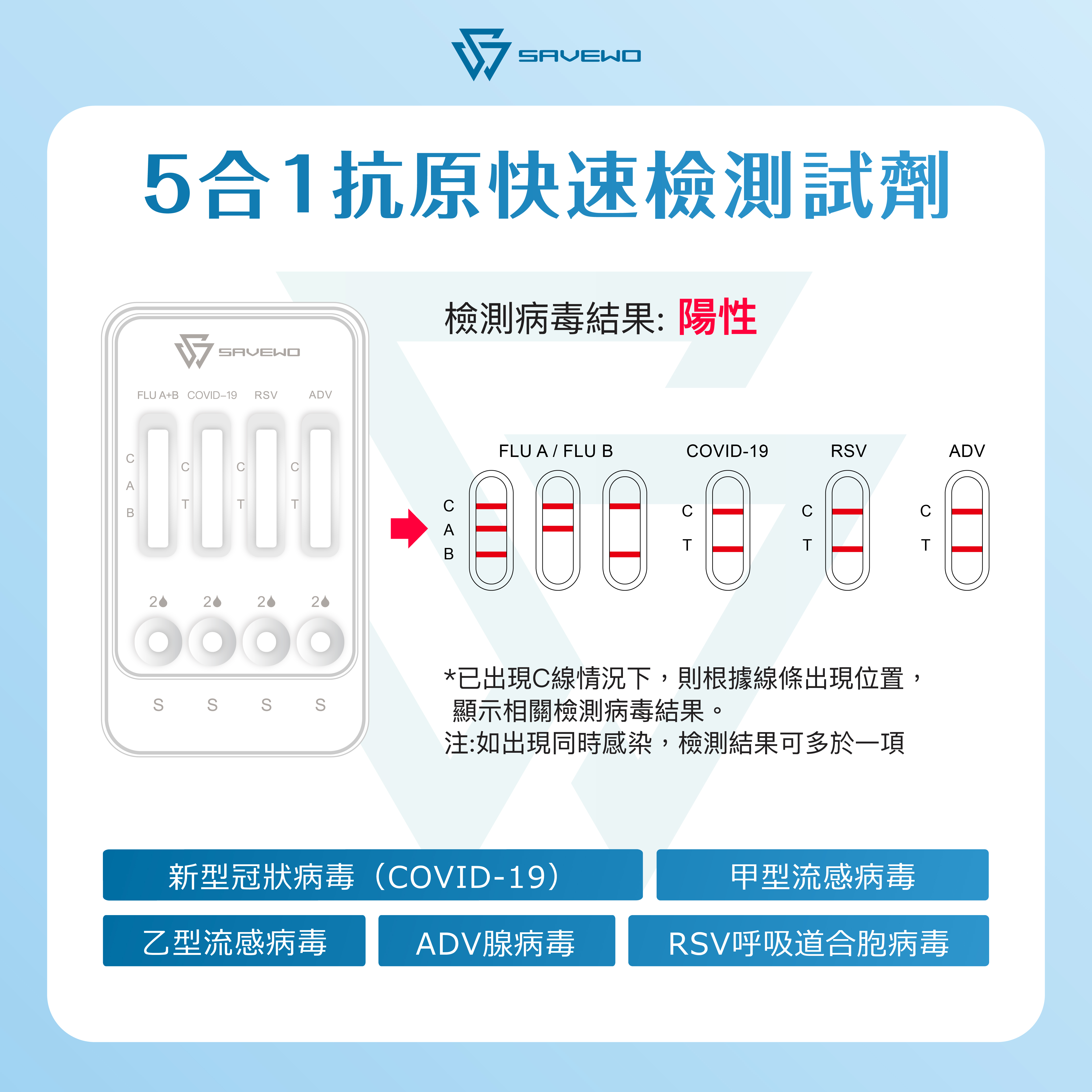 SAVEWO

5合1抗原快速檢測試劑

SAVEWO

FLU A+B COVID-19 RSV ADV

C A B C T C T C T

2 2 2 2

S S S S

檢測病毒結果: 陽性

FLU A / FLU B COVID-19 RSV ADV

C A B

C T

C T

C T

*已出現C線情況下，則根據線條出現位置，顯示相關檢測病毒結果。
注:如出現同時感染，檢測結果可多於一項

新型冠狀病毒（COVID-19）

甲型流感病毒

乙型流感病毒

ADV腺病毒

RSV呼吸道合胞病毒