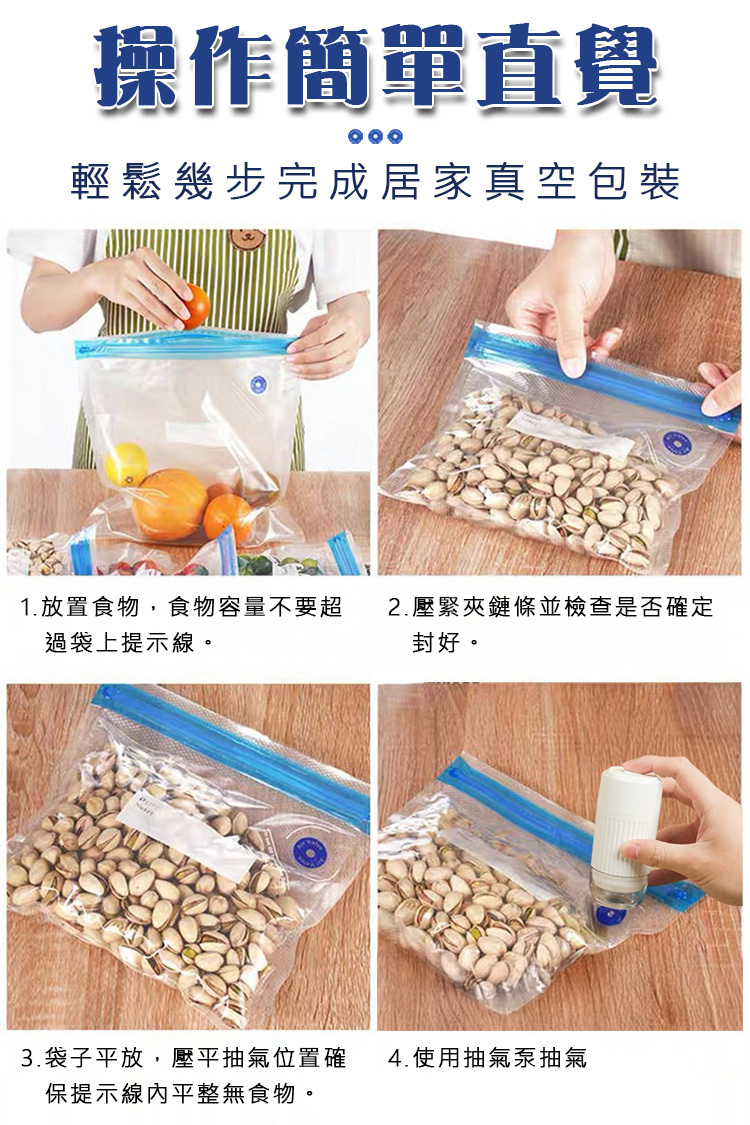 操作簡單直覺

輕鬆幾步完成居家真空包裝

1.放置食物，食物容量不要超過袋上提示線。

2.壓緊夾鏈條並檢查是否確定封好。

3.袋子平放，壓平抽氣位置確保提示線內平整無食物。

4.使用抽氣泵抽氣