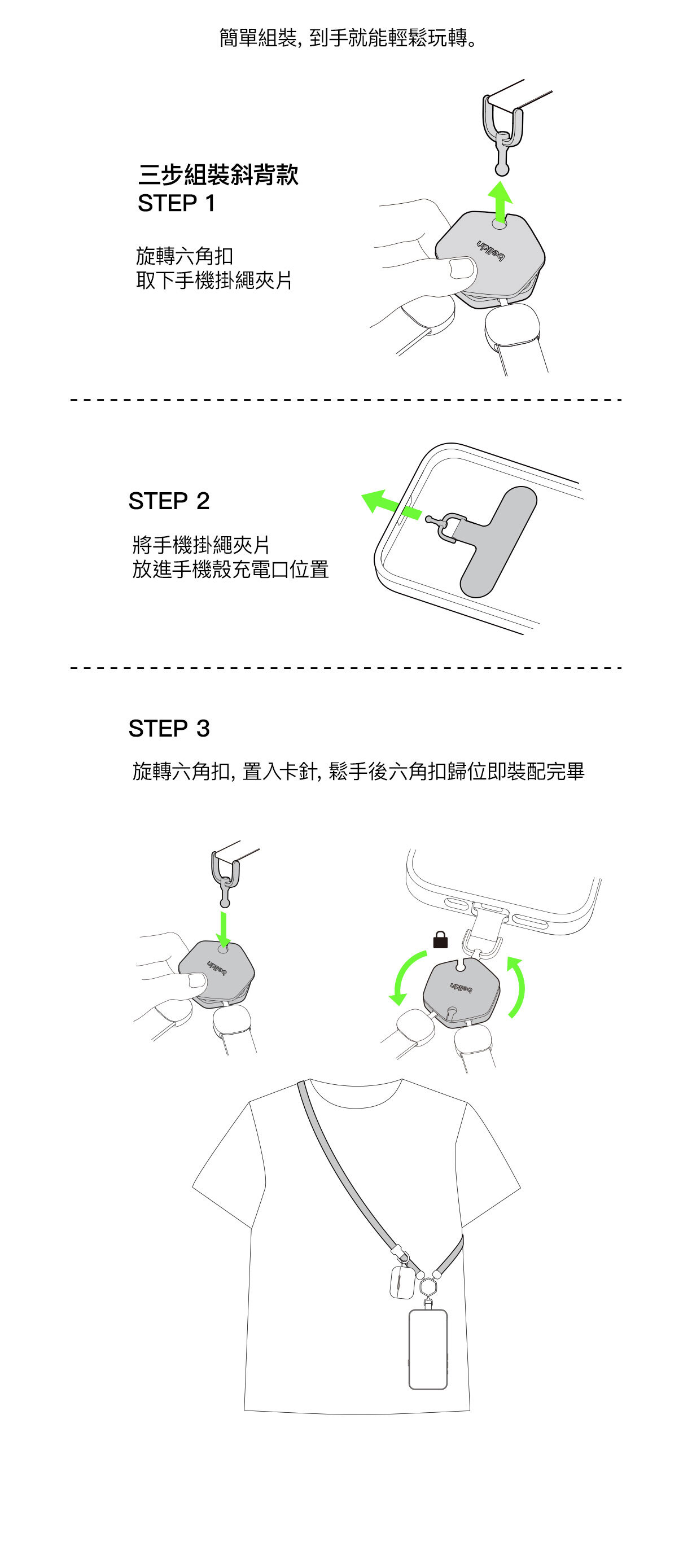 簡單組裝, 到手就能輕鬆玩轉。

三步組裝斜背款
STEP 1

旋轉六角扣
取下手機掛繩夾片

belkin

STEP 2

將手機掛繩夾片
放進手機殼充電口位置

STEP 3

旋轉六角扣, 置入卡針, 鬆手後六角扣歸位即裝配完畢

belkin

belkin